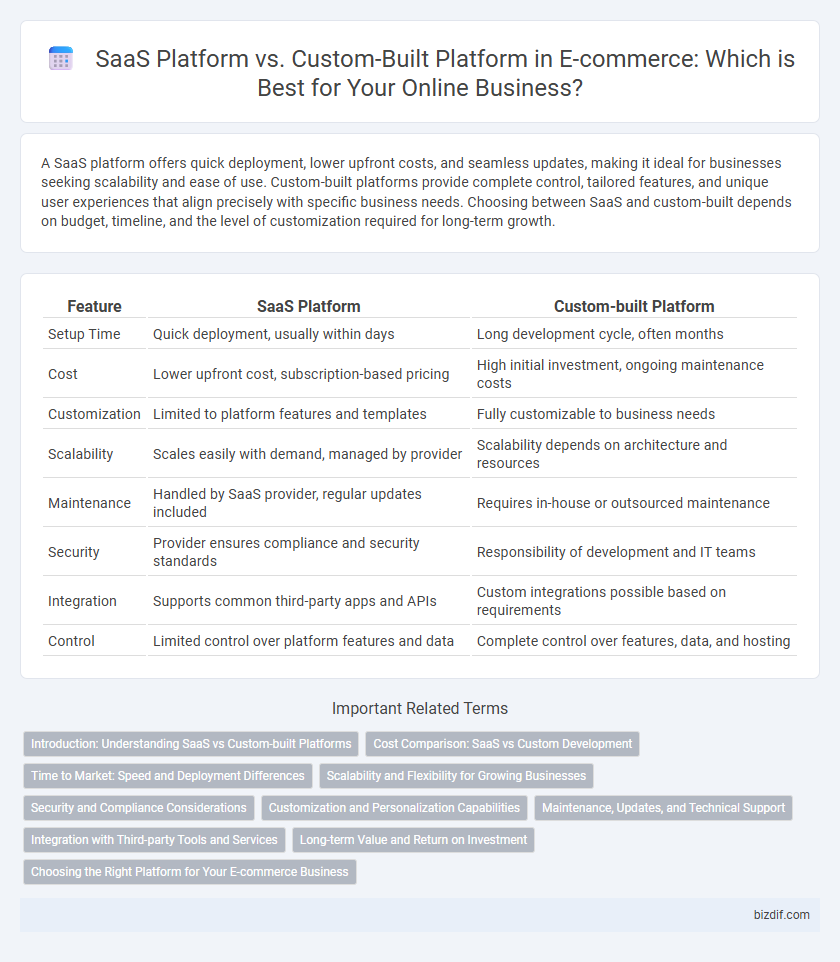 SaaS Platform vs. Custom-Built Platform in E-commerce: Which is Best for Your Online Business?

A SaaS platform offers quick deployment, lower upfront costs, and seamless updates, making it ideal for businesses seeking scalability and ease of use. Custom-built platforms provide complete control, tailored features, and unique user experiences that align precisely with specific business needs. Choosing between SaaS and custom-built depends on budget, timeline, and the level of customization required for long-term growth.

| Feature | SaaS Platform | Custom-built Platform |
|---|---|---|
| Setup Time | Quick deployment, usually within days | Long development cycle, often months |
| Cost | Lower upfront cost, subscription-based pricing | High initial investment, ongoing maintenance costs |
| Customization | Limited to platform features and templates | Fully customizable to business needs |
| Scalability | Scales easily with demand, managed by provider | Scalability depends on architecture and resources |
| Maintenance | Handled by SaaS provider, regular updates included | Requires in-house or outsourced maintenance |
| Security | Provider ensures compliance and security standards | Responsibility of development and IT teams |
| Integration | Supports common third-party apps and APIs | Custom integrations possible based on requirements |
| Control | Limited control over platform features and data | Complete control over features, data, and hosting |

Important Related Terms

Introduction: Understanding SaaS vs Custom-built Platforms
Cost Comparison: SaaS vs Custom Development
Time to Market: Speed and Deployment Differences
Scalability and Flexibility for Growing Businesses
Security and Compliance Considerations
Customization and Personalization Capabilities
Maintenance, Updates, and Technical Support
Integration with Third-party Tools and Services
Long-term Value and Return on Investment
Choosing the Right Platform for Your E-commerce Business

bizdif.com