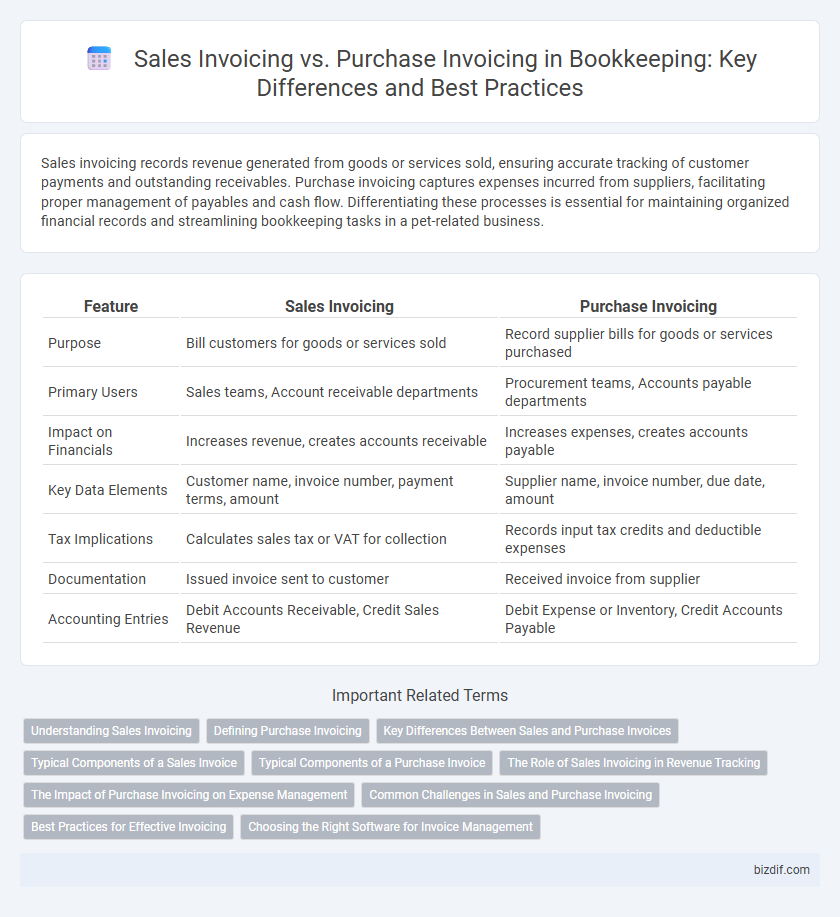 Sales Invoicing vs. Purchase Invoicing in Bookkeeping: Key Differences and Best Practices

Sales invoicing records revenue generated from goods or services sold, ensuring accurate tracking of customer payments and outstanding receivables. Purchase invoicing captures expenses incurred from suppliers, facilitating proper management of payables and cash flow. Differentiating these processes is essential for maintaining organized financial records and streamlining bookkeeping tasks in a pet-related business.

| Feature | Sales Invoicing | Purchase Invoicing |
|---|---|---|
| Purpose | Bill customers for goods or services sold | Record supplier bills for goods or services purchased |
| Primary Users | Sales teams, Account receivable departments | Procurement teams, Accounts payable departments |
| Impact on Financials | Increases revenue, creates accounts receivable | Increases expenses, creates accounts payable |
| Key Data Elements | Customer name, invoice number, payment terms, amount | Supplier name, invoice number, due date, amount |
| Tax Implications | Calculates sales tax or VAT for collection | Records input tax credits and deductible expenses |
| Documentation | Issued invoice sent to customer | Received invoice from supplier |
| Accounting Entries | Debit Accounts Receivable, Credit Sales Revenue | Debit Expense or Inventory, Credit Accounts Payable |

Important Related Terms

Understanding Sales Invoicing
Defining Purchase Invoicing
Key Differences Between Sales and Purchase Invoices
Typical Components of a Sales Invoice
Typical Components of a Purchase Invoice
The Role of Sales Invoicing in Revenue Tracking
The Impact of Purchase Invoicing on Expense Management
Common Challenges in Sales and Purchase Invoicing
Best Practices for Effective Invoicing
Choosing the Right Software for Invoice Management

bizdif.com