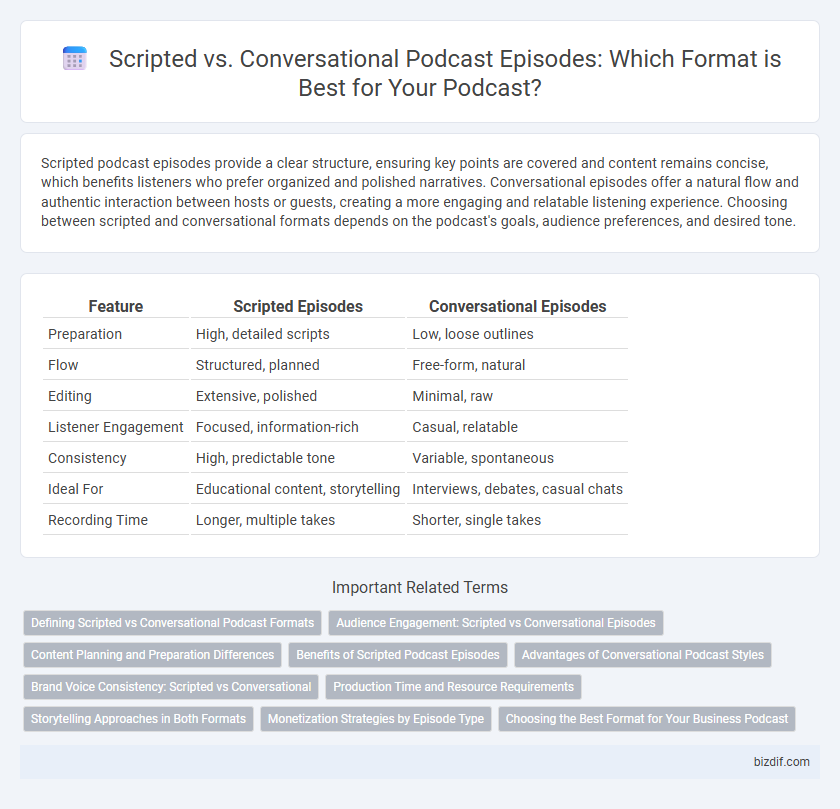 Scripted vs. Conversational Podcast Episodes: Which Format is Best for Your Podcast?

Scripted podcast episodes provide a clear structure, ensuring key points are covered and content remains concise, which benefits listeners who prefer organized and polished narratives. Conversational episodes offer a natural flow and authentic interaction between hosts or guests, creating a more engaging and relatable listening experience. Choosing between scripted and conversational formats depends on the podcast's goals, audience preferences, and desired tone.

| Feature | Scripted Episodes | Conversational Episodes |
|---|---|---|
| Preparation | High, detailed scripts | Low, loose outlines |
| Flow | Structured, planned | Free-form, natural |
| Editing | Extensive, polished | Minimal, raw |
| Listener Engagement | Focused, information-rich | Casual, relatable |
| Consistency | High, predictable tone | Variable, spontaneous |
| Ideal For | Educational content, storytelling | Interviews, debates, casual chats |
| Recording Time | Longer, multiple takes | Shorter, single takes |

Important Related Terms

Defining Scripted vs Conversational Podcast Formats
Audience Engagement: Scripted vs Conversational Episodes
Content Planning and Preparation Differences
Benefits of Scripted Podcast Episodes
Advantages of Conversational Podcast Styles
Brand Voice Consistency: Scripted vs Conversational
Production Time and Resource Requirements
Storytelling Approaches in Both Formats
Monetization Strategies by Episode Type
Choosing the Best Format for Your Business Podcast

bizdif.com