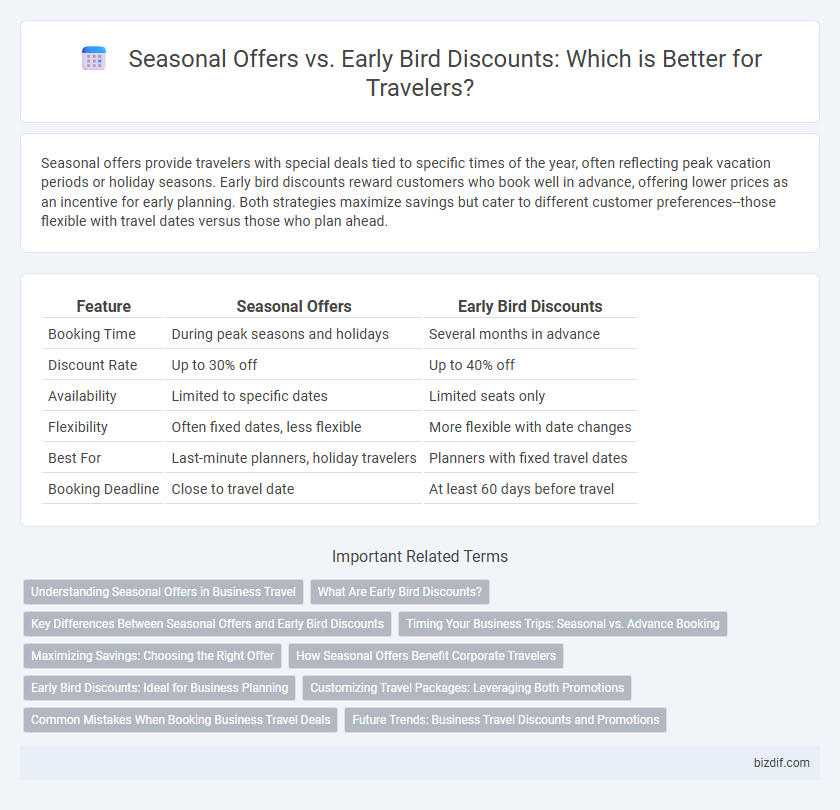 Seasonal Offers vs. Early Bird Discounts: Which is Better for Travelers?

Seasonal offers provide travelers with special deals tied to specific times of the year, often reflecting peak vacation periods or holiday seasons. Early bird discounts reward customers who book well in advance, offering lower prices as an incentive for early planning. Both strategies maximize savings but cater to different customer preferences--those flexible with travel dates versus those who plan ahead.

| Feature | Seasonal Offers | Early Bird Discounts |
|---|---|---|
| Booking Time | During peak seasons and holidays | Several months in advance |
| Discount Rate | Up to 30% off | Up to 40% off |
| Availability | Limited to specific dates | Limited seats only |
| Flexibility | Often fixed dates, less flexible | More flexible with date changes |
| Best For | Last-minute planners, holiday travelers | Planners with fixed travel dates |
| Booking Deadline | Close to travel date | At least 60 days before travel |

Important Related Terms

Understanding Seasonal Offers in Business Travel
What Are Early Bird Discounts?
Key Differences Between Seasonal Offers and Early Bird Discounts
Timing Your Business Trips: Seasonal vs. Advance Booking
Maximizing Savings: Choosing the Right Offer
How Seasonal Offers Benefit Corporate Travelers
Early Bird Discounts: Ideal for Business Planning
Customizing Travel Packages: Leveraging Both Promotions
Common Mistakes When Booking Business Travel Deals
Future Trends: Business Travel Discounts and Promotions

bizdif.com