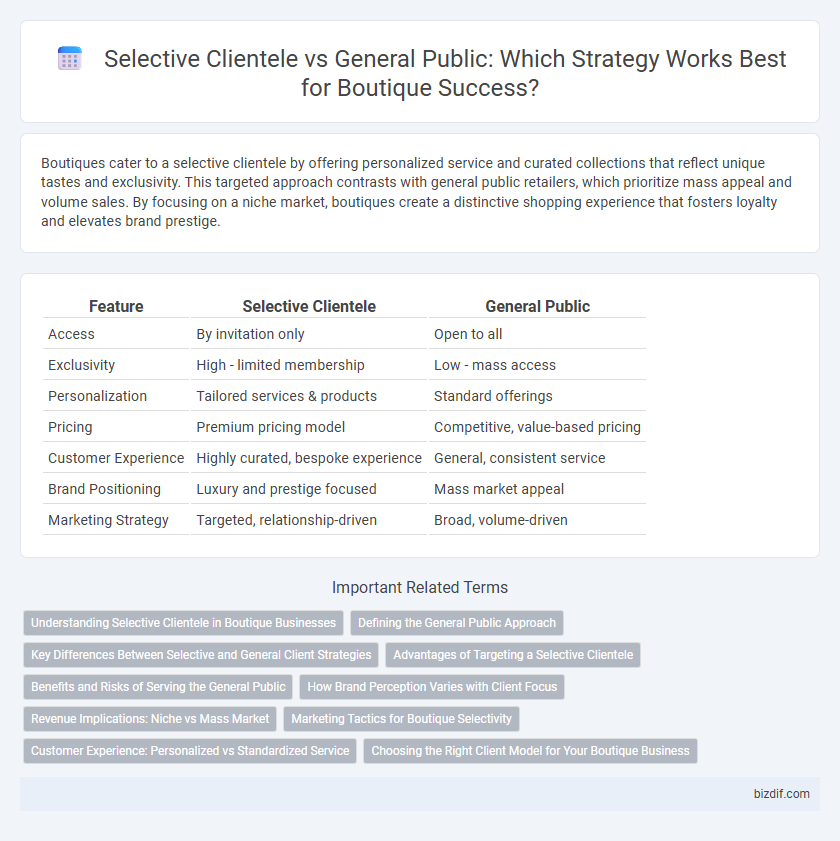 Selective Clientele vs General Public: Which Strategy Works Best for Boutique Success?

Boutiques cater to a selective clientele by offering personalized service and curated collections that reflect unique tastes and exclusivity. This targeted approach contrasts with general public retailers, which prioritize mass appeal and volume sales. By focusing on a niche market, boutiques create a distinctive shopping experience that fosters loyalty and elevates brand prestige.

| Feature | Selective Clientele | General Public |
|---|---|---|
| Access | By invitation only | Open to all |
| Exclusivity | High - limited membership | Low - mass access |
| Personalization | Tailored services & products | Standard offerings |
| Pricing | Premium pricing model | Competitive, value-based pricing |
| Customer Experience | Highly curated, bespoke experience | General, consistent service |
| Brand Positioning | Luxury and prestige focused | Mass market appeal |
| Marketing Strategy | Targeted, relationship-driven | Broad, volume-driven |

Important Related Terms

Understanding Selective Clientele in Boutique Businesses
Defining the General Public Approach
Key Differences Between Selective and General Client Strategies
Advantages of Targeting a Selective Clientele
Benefits and Risks of Serving the General Public
How Brand Perception Varies with Client Focus
Revenue Implications: Niche vs Mass Market
Marketing Tactics for Boutique Selectivity
Customer Experience: Personalized vs Standardized Service
Choosing the Right Client Model for Your Boutique Business

bizdif.com