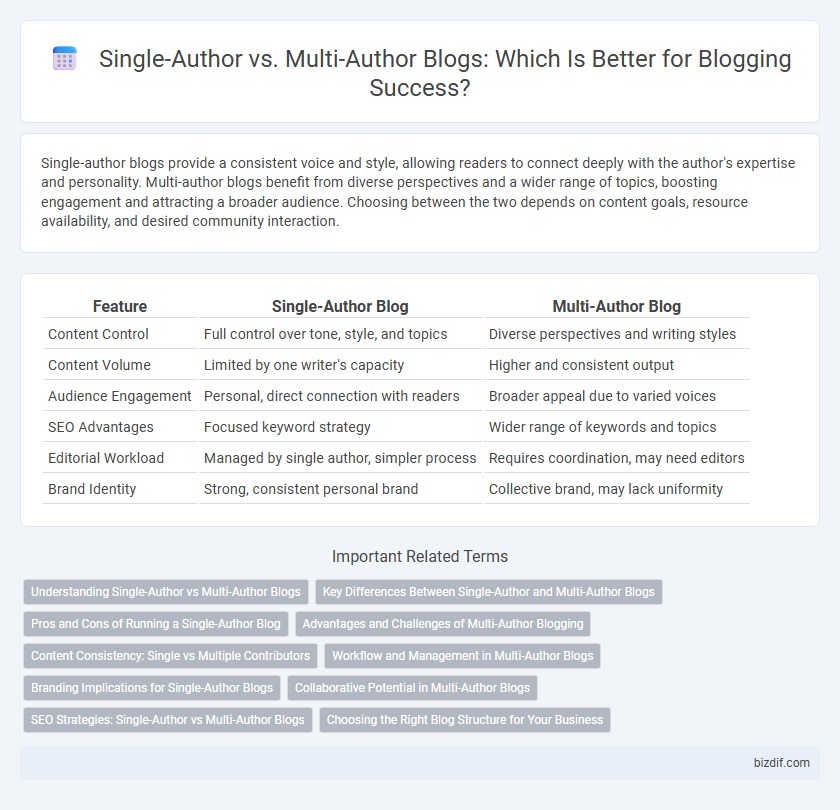 Single-Author vs. Multi-Author Blogs: Which Is Better for Blogging Success?

Single-author blogs provide a consistent voice and style, allowing readers to connect deeply with the author's expertise and personality. Multi-author blogs benefit from diverse perspectives and a wider range of topics, boosting engagement and attracting a broader audience. Choosing between the two depends on content goals, resource availability, and desired community interaction.

| Feature | Single-Author Blog | Multi-Author Blog |
|---|---|---|
| Content Control | Full control over tone, style, and topics | Diverse perspectives and writing styles |
| Content Volume | Limited by one writer's capacity | Higher and consistent output |
| Audience Engagement | Personal, direct connection with readers | Broader appeal due to varied voices |
| SEO Advantages | Focused keyword strategy | Wider range of keywords and topics |
| Editorial Workload | Managed by single author, simpler process | Requires coordination, may need editors |
| Brand Identity | Strong, consistent personal brand | Collective brand, may lack uniformity |

Important Related Terms

Understanding Single-Author vs Multi-Author Blogs
Key Differences Between Single-Author and Multi-Author Blogs
Pros and Cons of Running a Single-Author Blog
Advantages and Challenges of Multi-Author Blogging
Content Consistency: Single vs Multiple Contributors
Workflow and Management in Multi-Author Blogs
Branding Implications for Single-Author Blogs
Collaborative Potential in Multi-Author Blogs
SEO Strategies: Single-Author vs Multi-Author Blogs
Choosing the Right Blog Structure for Your Business

bizdif.com