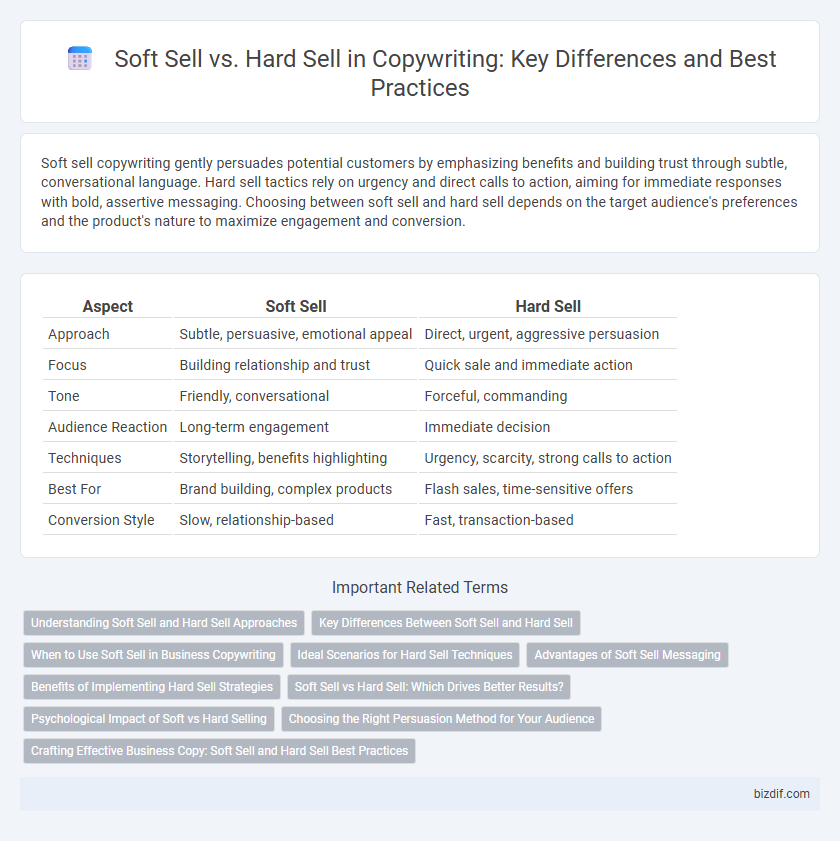 Soft Sell vs. Hard Sell in Copywriting: Key Differences and Best Practices

Soft sell copywriting gently persuades potential customers by emphasizing benefits and building trust through subtle, conversational language. Hard sell tactics rely on urgency and direct calls to action, aiming for immediate responses with bold, assertive messaging. Choosing between soft sell and hard sell depends on the target audience's preferences and the product's nature to maximize engagement and conversion.

| Aspect | Soft Sell | Hard Sell |
|---|---|---|
| Approach | Subtle, persuasive, emotional appeal | Direct, urgent, aggressive persuasion |
| Focus | Building relationship and trust | Quick sale and immediate action |
| Tone | Friendly, conversational | Forceful, commanding |
| Audience Reaction | Long-term engagement | Immediate decision |
| Techniques | Storytelling, benefits highlighting | Urgency, scarcity, strong calls to action |
| Best For | Brand building, complex products | Flash sales, time-sensitive offers |
| Conversion Style | Slow, relationship-based | Fast, transaction-based |

Important Related Terms

Understanding Soft Sell and Hard Sell Approaches
Key Differences Between Soft Sell and Hard Sell
When to Use Soft Sell in Business Copywriting
Ideal Scenarios for Hard Sell Techniques
Advantages of Soft Sell Messaging
Benefits of Implementing Hard Sell Strategies
Soft Sell vs Hard Sell: Which Drives Better Results?
Psychological Impact of Soft vs Hard Selling
Choosing the Right Persuasion Method for Your Audience
Crafting Effective Business Copy: Soft Sell and Hard Sell Best Practices

bizdif.com