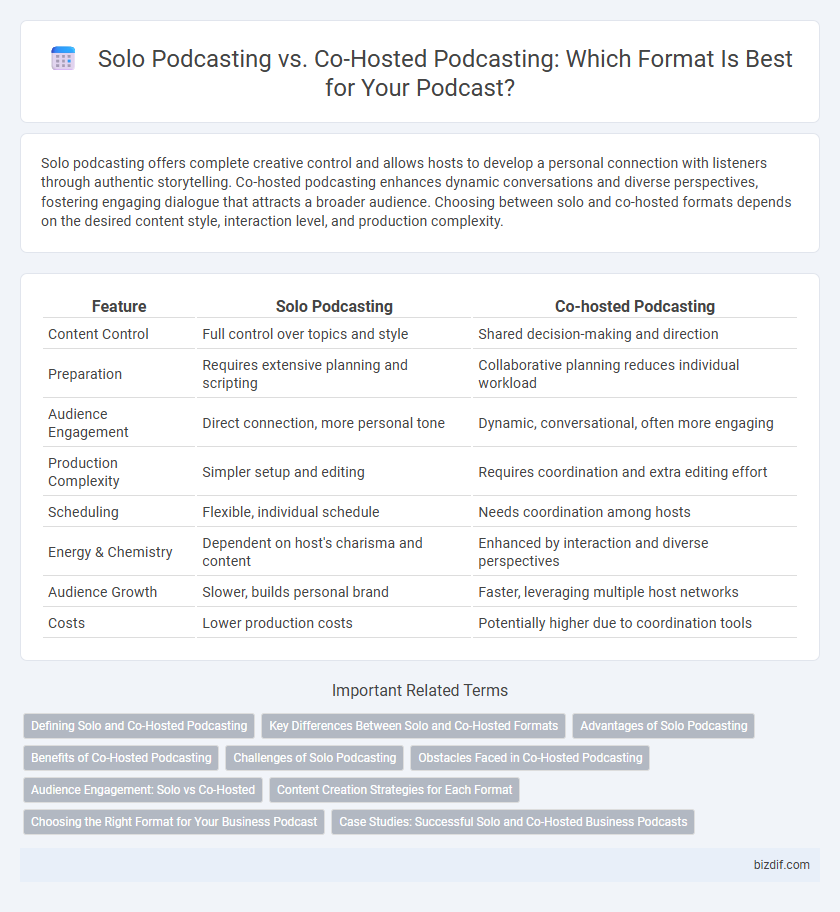 Solo Podcasting vs. Co-Hosted Podcasting: Which Format Is Best for Your Podcast?

Solo podcasting offers complete creative control and allows hosts to develop a personal connection with listeners through authentic storytelling. Co-hosted podcasting enhances dynamic conversations and diverse perspectives, fostering engaging dialogue that attracts a broader audience. Choosing between solo and co-hosted formats depends on the desired content style, interaction level, and production complexity.

| Feature | Solo Podcasting | Co-hosted Podcasting |
|---|---|---|
| Content Control | Full control over topics and style | Shared decision-making and direction |
| Preparation | Requires extensive planning and scripting | Collaborative planning reduces individual workload |
| Audience Engagement | Direct connection, more personal tone | Dynamic, conversational, often more engaging |
| Production Complexity | Simpler setup and editing | Requires coordination and extra editing effort |
| Scheduling | Flexible, individual schedule | Needs coordination among hosts |
| Energy & Chemistry | Dependent on host's charisma and content | Enhanced by interaction and diverse perspectives |
| Audience Growth | Slower, builds personal brand | Faster, leveraging multiple host networks |
| Costs | Lower production costs | Potentially higher due to coordination tools |

Important Related Terms

Defining Solo and Co-Hosted Podcasting
Key Differences Between Solo and Co-Hosted Formats
Advantages of Solo Podcasting
Benefits of Co-Hosted Podcasting
Challenges of Solo Podcasting
Obstacles Faced in Co-Hosted Podcasting
Audience Engagement: Solo vs Co-Hosted
Content Creation Strategies for Each Format
Choosing the Right Format for Your Business Podcast
Case Studies: Successful Solo and Co-Hosted Business Podcasts

bizdif.com