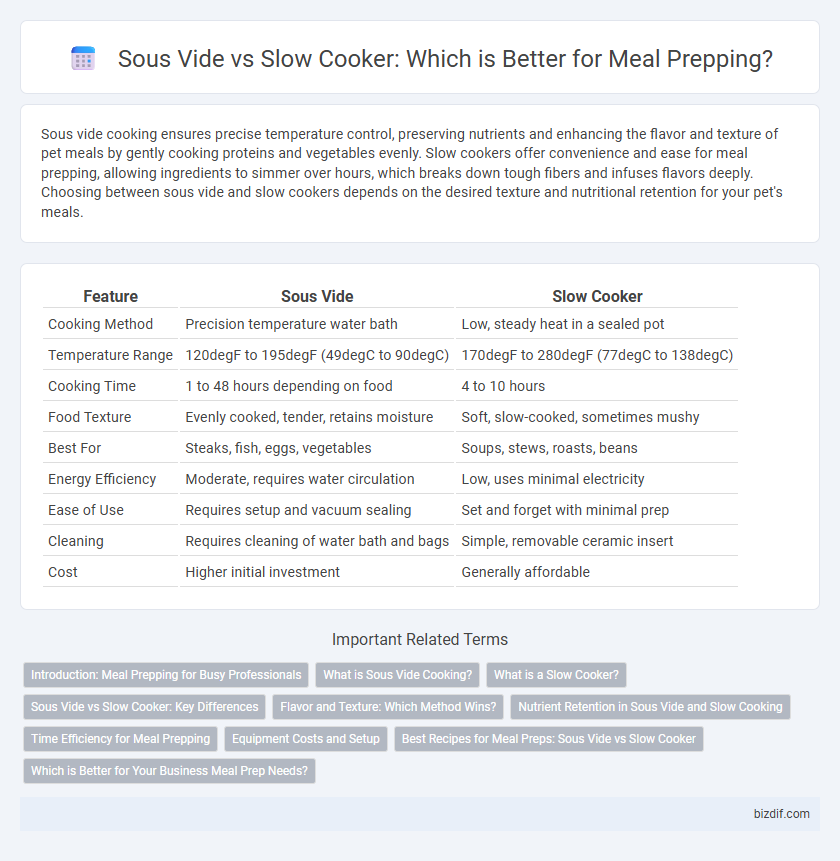 Sous Vide vs Slow Cooker: Which is Better for Meal Prepping?

Sous vide cooking ensures precise temperature control, preserving nutrients and enhancing the flavor and texture of pet meals by gently cooking proteins and vegetables evenly. Slow cookers offer convenience and ease for meal prepping, allowing ingredients to simmer over hours, which breaks down tough fibers and infuses flavors deeply. Choosing between sous vide and slow cookers depends on the desired texture and nutritional retention for your pet's meals.

| Feature | Sous Vide | Slow Cooker |
|---|---|---|
| Cooking Method | Precision temperature water bath | Low, steady heat in a sealed pot |
| Temperature Range | 120degF to 195degF (49degC to 90degC) | 170degF to 280degF (77degC to 138degC) |
| Cooking Time | 1 to 48 hours depending on food | 4 to 10 hours |
| Food Texture | Evenly cooked, tender, retains moisture | Soft, slow-cooked, sometimes mushy |
| Best For | Steaks, fish, eggs, vegetables | Soups, stews, roasts, beans |
| Energy Efficiency | Moderate, requires water circulation | Low, uses minimal electricity |
| Ease of Use | Requires setup and vacuum sealing | Set and forget with minimal prep |
| Cleaning | Requires cleaning of water bath and bags | Simple, removable ceramic insert |
| Cost | Higher initial investment | Generally affordable |

Important Related Terms

Introduction: Meal Prepping for Busy Professionals
What is Sous Vide Cooking?
What is a Slow Cooker?
Sous Vide vs Slow Cooker: Key Differences
Flavor and Texture: Which Method Wins?
Nutrient Retention in Sous Vide and Slow Cooking
Time Efficiency for Meal Prepping
Equipment Costs and Setup
Best Recipes for Meal Preps: Sous Vide vs Slow Cooker
Which is Better for Your Business Meal Prep Needs?

bizdif.com