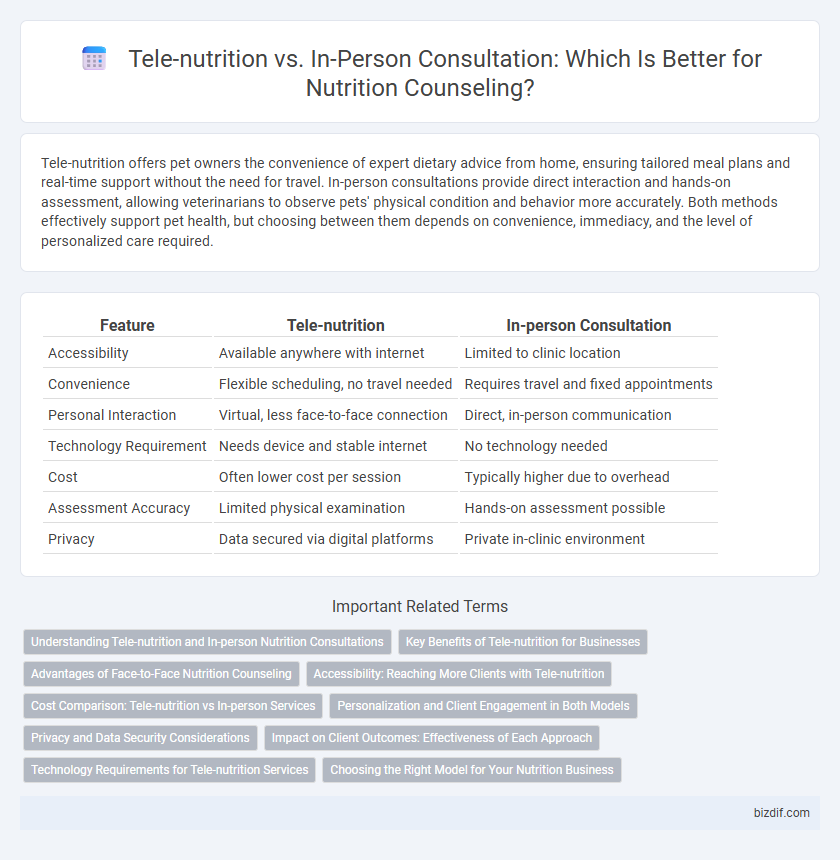 Tele-nutrition vs. In-Person Consultation: Which Is Better for Nutrition Counseling?

Tele-nutrition offers pet owners the convenience of expert dietary advice from home, ensuring tailored meal plans and real-time support without the need for travel. In-person consultations provide direct interaction and hands-on assessment, allowing veterinarians to observe pets' physical condition and behavior more accurately. Both methods effectively support pet health, but choosing between them depends on convenience, immediacy, and the level of personalized care required.

| Feature | Tele-nutrition | In-person Consultation |
|---|---|---|
| Accessibility | Available anywhere with internet | Limited to clinic location |
| Convenience | Flexible scheduling, no travel needed | Requires travel and fixed appointments |
| Personal Interaction | Virtual, less face-to-face connection | Direct, in-person communication |
| Technology Requirement | Needs device and stable internet | No technology needed |
| Cost | Often lower cost per session | Typically higher due to overhead |
| Assessment Accuracy | Limited physical examination | Hands-on assessment possible |
| Privacy | Data secured via digital platforms | Private in-clinic environment |

Important Related Terms

Understanding Tele-nutrition and In-person Nutrition Consultations
Key Benefits of Tele-nutrition for Businesses
Advantages of Face-to-Face Nutrition Counseling
Accessibility: Reaching More Clients with Tele-nutrition
Cost Comparison: Tele-nutrition vs In-person Services
Personalization and Client Engagement in Both Models
Privacy and Data Security Considerations
Impact on Client Outcomes: Effectiveness of Each Approach
Technology Requirements for Tele-nutrition Services
Choosing the Right Model for Your Nutrition Business

bizdif.com