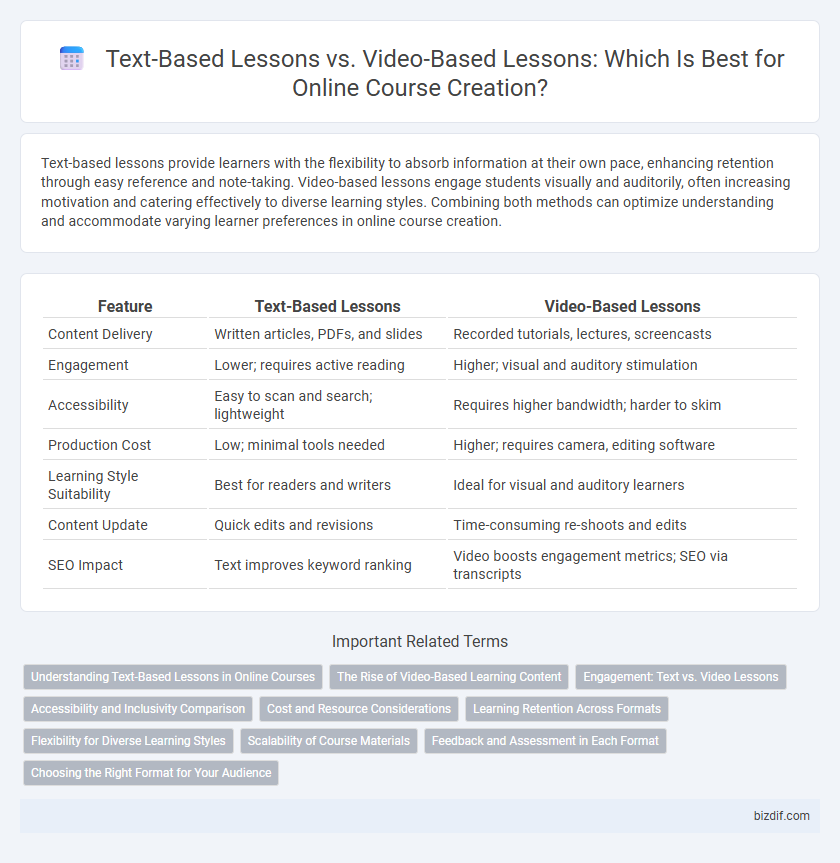 Text-Based Lessons vs. Video-Based Lessons: Which Is Best for Online Course Creation?

Text-based lessons provide learners with the flexibility to absorb information at their own pace, enhancing retention through easy reference and note-taking. Video-based lessons engage students visually and auditorily, often increasing motivation and catering effectively to diverse learning styles. Combining both methods can optimize understanding and accommodate varying learner preferences in online course creation.

| Feature | Text-Based Lessons | Video-Based Lessons |
|---|---|---|
| Content Delivery | Written articles, PDFs, and slides | Recorded tutorials, lectures, screencasts |
| Engagement | Lower; requires active reading | Higher; visual and auditory stimulation |
| Accessibility | Easy to scan and search; lightweight | Requires higher bandwidth; harder to skim |
| Production Cost | Low; minimal tools needed | Higher; requires camera, editing software |
| Learning Style Suitability | Best for readers and writers | Ideal for visual and auditory learners |
| Content Update | Quick edits and revisions | Time-consuming re-shoots and edits |
| SEO Impact | Text improves keyword ranking | Video boosts engagement metrics; SEO via transcripts |

Important Related Terms

Understanding Text-Based Lessons in Online Courses
The Rise of Video-Based Learning Content
Engagement: Text vs. Video Lessons
Accessibility and Inclusivity Comparison
Cost and Resource Considerations
Learning Retention Across Formats
Flexibility for Diverse Learning Styles
Scalability of Course Materials
Feedback and Assessment in Each Format
Choosing the Right Format for Your Audience

bizdif.com