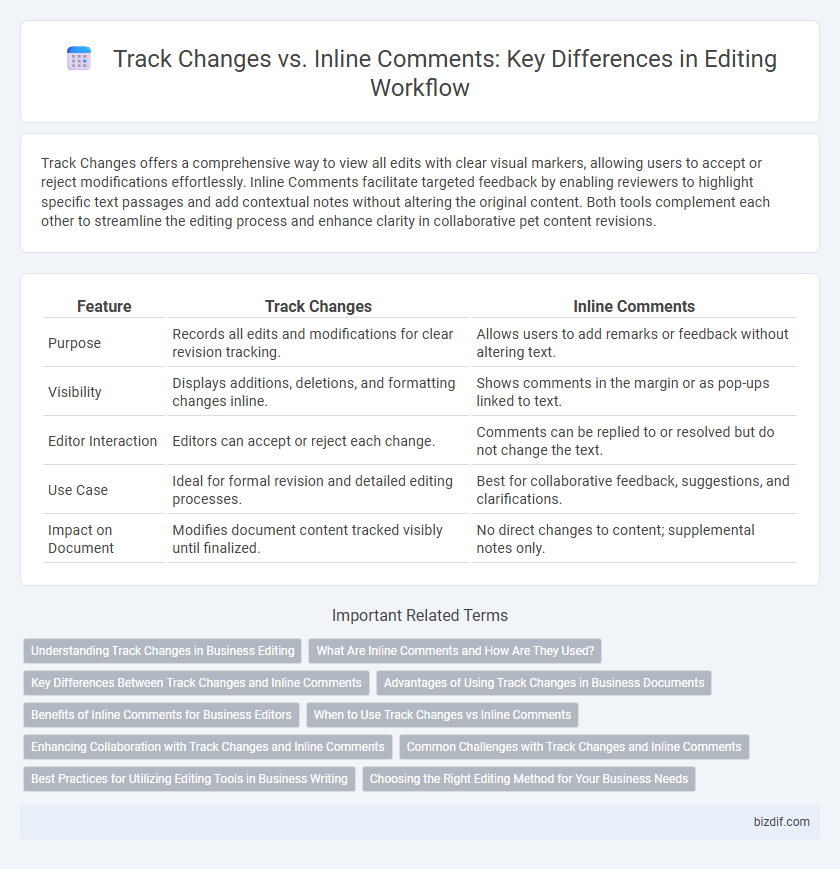 Track Changes vs. Inline Comments: Key Differences in Editing Workflow

Track Changes offers a comprehensive way to view all edits with clear visual markers, allowing users to accept or reject modifications effortlessly. Inline Comments facilitate targeted feedback by enabling reviewers to highlight specific text passages and add contextual notes without altering the original content. Both tools complement each other to streamline the editing process and enhance clarity in collaborative pet content revisions.

| Feature | Track Changes | Inline Comments |
|---|---|---|
| Purpose | Records all edits and modifications for clear revision tracking. | Allows users to add remarks or feedback without altering text. |
| Visibility | Displays additions, deletions, and formatting changes inline. | Shows comments in the margin or as pop-ups linked to text. |
| Editor Interaction | Editors can accept or reject each change. | Comments can be replied to or resolved but do not change the text. |
| Use Case | Ideal for formal revision and detailed editing processes. | Best for collaborative feedback, suggestions, and clarifications. |
| Impact on Document | Modifies document content tracked visibly until finalized. | No direct changes to content; supplemental notes only. |

Important Related Terms

Understanding Track Changes in Business Editing
What Are Inline Comments and How Are They Used?
Key Differences Between Track Changes and Inline Comments
Advantages of Using Track Changes in Business Documents
Benefits of Inline Comments for Business Editors
When to Use Track Changes vs Inline Comments
Enhancing Collaboration with Track Changes and Inline Comments
Common Challenges with Track Changes and Inline Comments
Best Practices for Utilizing Editing Tools in Business Writing
Choosing the Right Editing Method for Your Business Needs

bizdif.com