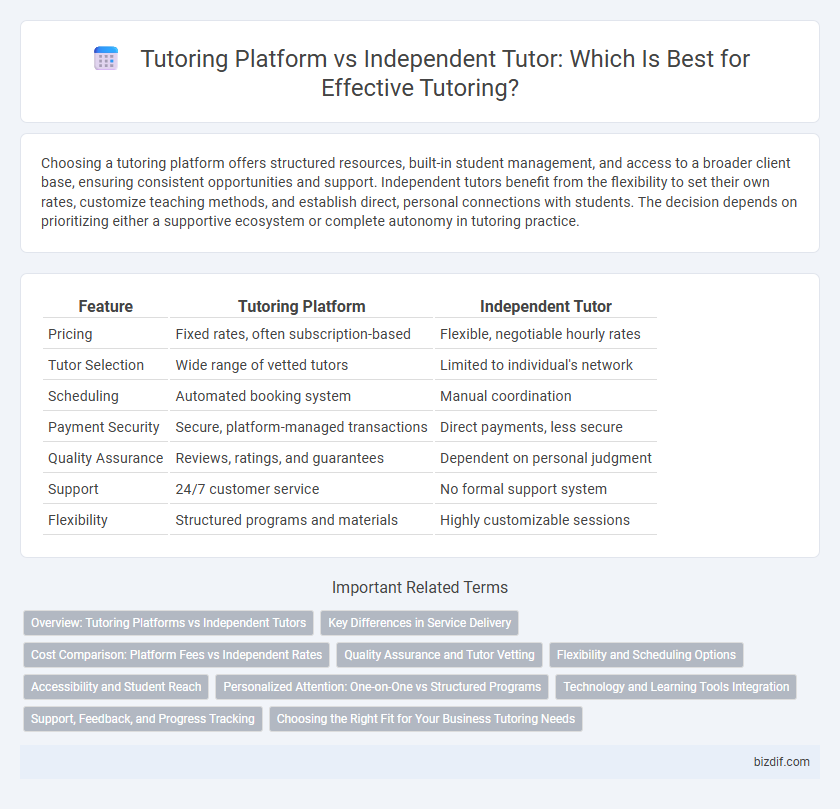 Tutoring Platform vs Independent Tutor: Which Is Best for Effective Tutoring?

Choosing a tutoring platform offers structured resources, built-in student management, and access to a broader client base, ensuring consistent opportunities and support. Independent tutors benefit from the flexibility to set their own rates, customize teaching methods, and establish direct, personal connections with students. The decision depends on prioritizing either a supportive ecosystem or complete autonomy in tutoring practice.

| Feature | Tutoring Platform | Independent Tutor |
|---|---|---|
| Pricing | Fixed rates, often subscription-based | Flexible, negotiable hourly rates |
| Tutor Selection | Wide range of vetted tutors | Limited to individual's network |
| Scheduling | Automated booking system | Manual coordination |
| Payment Security | Secure, platform-managed transactions | Direct payments, less secure |
| Quality Assurance | Reviews, ratings, and guarantees | Dependent on personal judgment |
| Support | 24/7 customer service | No formal support system |
| Flexibility | Structured programs and materials | Highly customizable sessions |

Important Related Terms

Overview: Tutoring Platforms vs Independent Tutors

Key Differences in Service Delivery

Cost Comparison: Platform Fees vs Independent Rates

Quality Assurance and Tutor Vetting

Flexibility and Scheduling Options

Accessibility and Student Reach

Personalized Attention: One-on-One vs Structured Programs

Technology and Learning Tools Integration

Support, Feedback, and Progress Tracking

Choosing the Right Fit for Your Business Tutoring Needs

bizdif.com