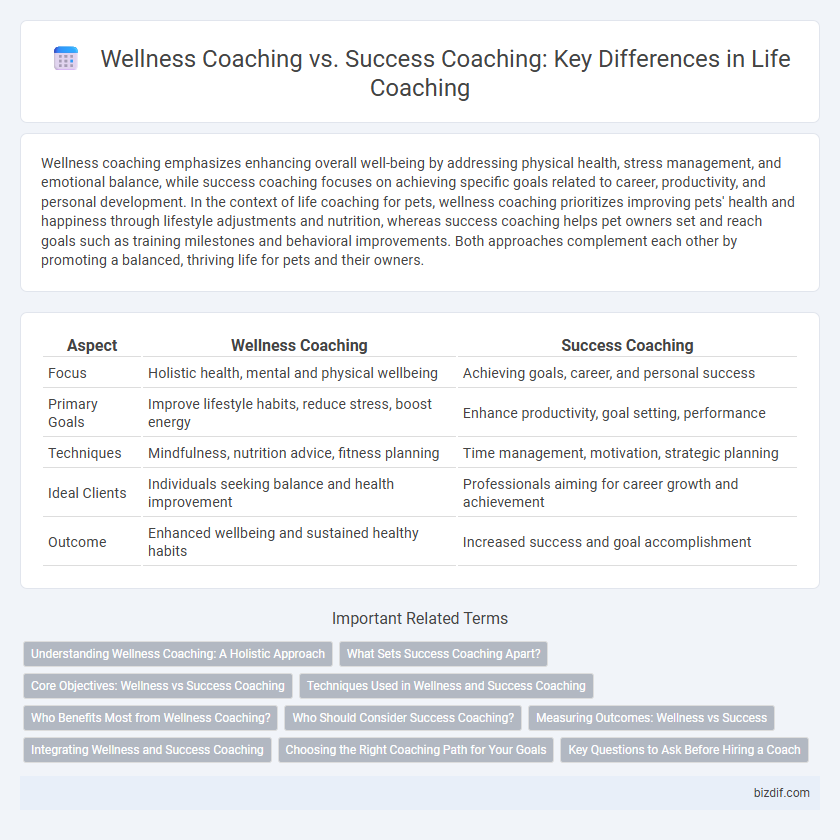 Wellness Coaching vs. Success Coaching: Key Differences in Life Coaching

Wellness coaching emphasizes enhancing overall well-being by addressing physical health, stress management, and emotional balance, while success coaching focuses on achieving specific goals related to career, productivity, and personal development. In the context of life coaching for pets, wellness coaching prioritizes improving pets' health and happiness through lifestyle adjustments and nutrition, whereas success coaching helps pet owners set and reach goals such as training milestones and behavioral improvements. Both approaches complement each other by promoting a balanced, thriving life for pets and their owners.

| Aspect | Wellness Coaching | Success Coaching |
|---|---|---|
| Focus | Holistic health, mental and physical wellbeing | Achieving goals, career, and personal success |
| Primary Goals | Improve lifestyle habits, reduce stress, boost energy | Enhance productivity, goal setting, performance |
| Techniques | Mindfulness, nutrition advice, fitness planning | Time management, motivation, strategic planning |
| Ideal Clients | Individuals seeking balance and health improvement | Professionals aiming for career growth and achievement |
| Outcome | Enhanced wellbeing and sustained healthy habits | Increased success and goal accomplishment |

Important Related Terms

Understanding Wellness Coaching: A Holistic Approach
What Sets Success Coaching Apart?
Core Objectives: Wellness vs Success Coaching
Techniques Used in Wellness and Success Coaching
Who Benefits Most from Wellness Coaching?
Who Should Consider Success Coaching?
Measuring Outcomes: Wellness vs Success
Integrating Wellness and Success Coaching
Choosing the Right Coaching Path for Your Goals
Key Questions to Ask Before Hiring a Coach

bizdif.com