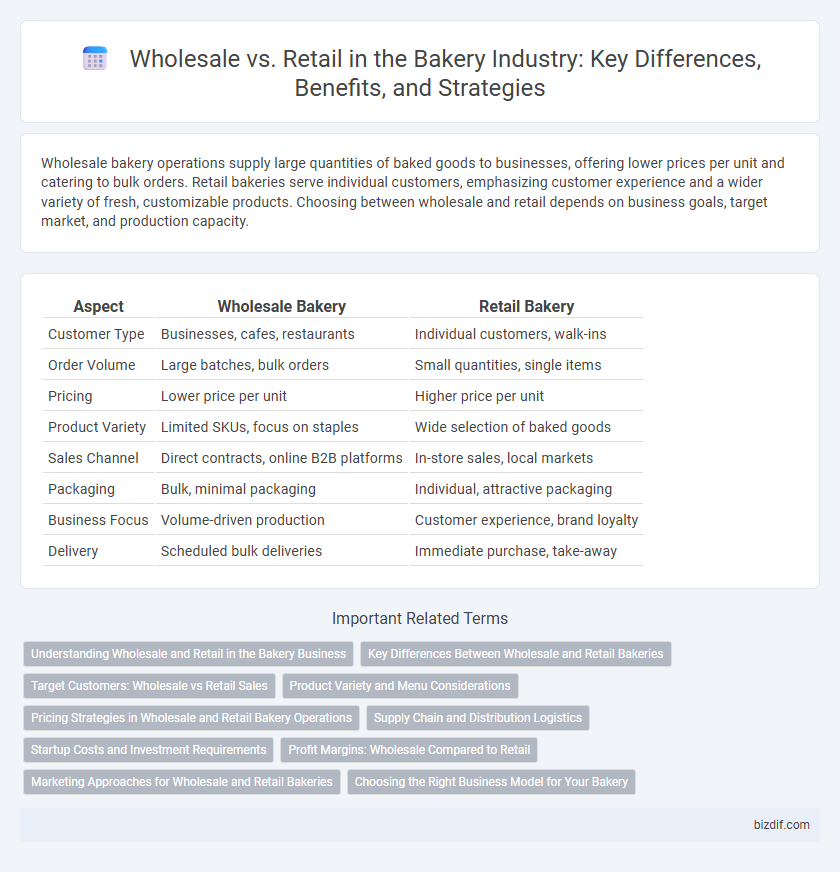 Wholesale vs. Retail in the Bakery Industry: Key Differences, Benefits, and Strategies

Wholesale bakery operations supply large quantities of baked goods to businesses, offering lower prices per unit and catering to bulk orders. Retail bakeries serve individual customers, emphasizing customer experience and a wider variety of fresh, customizable products. Choosing between wholesale and retail depends on business goals, target market, and production capacity.

| Aspect | Wholesale Bakery | Retail Bakery |
|---|---|---|
| Customer Type | Businesses, cafes, restaurants | Individual customers, walk-ins |
| Order Volume | Large batches, bulk orders | Small quantities, single items |
| Pricing | Lower price per unit | Higher price per unit |
| Product Variety | Limited SKUs, focus on staples | Wide selection of baked goods |
| Sales Channel | Direct contracts, online B2B platforms | In-store sales, local markets |
| Packaging | Bulk, minimal packaging | Individual, attractive packaging |
| Business Focus | Volume-driven production | Customer experience, brand loyalty |
| Delivery | Scheduled bulk deliveries | Immediate purchase, take-away |

Important Related Terms

Understanding Wholesale and Retail in the Bakery Business
Key Differences Between Wholesale and Retail Bakeries
Target Customers: Wholesale vs Retail Sales
Product Variety and Menu Considerations
Pricing Strategies in Wholesale and Retail Bakery Operations
Supply Chain and Distribution Logistics
Startup Costs and Investment Requirements
Profit Margins: Wholesale Compared to Retail
Marketing Approaches for Wholesale and Retail Bakeries
Choosing the Right Business Model for Your Bakery

bizdif.com