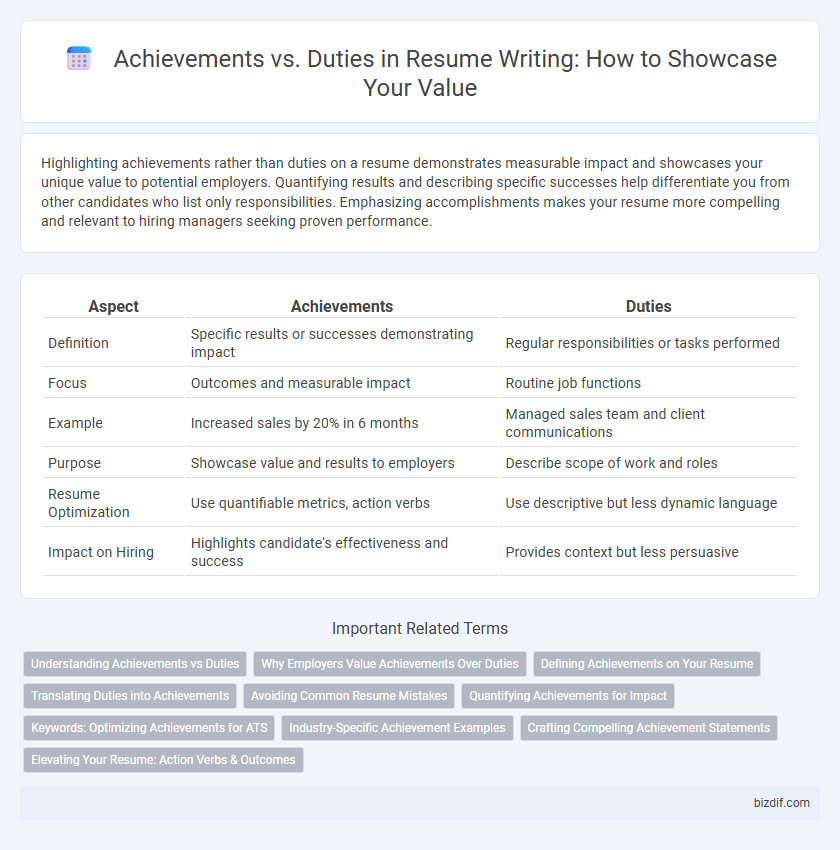 Achievements vs. Duties in Resume Writing: How to Showcase Your Value

Highlighting achievements rather than duties on a resume demonstrates measurable impact and showcases your unique value to potential employers. Quantifying results and describing specific successes help differentiate you from other candidates who list only responsibilities. Emphasizing accomplishments makes your resume more compelling and relevant to hiring managers seeking proven performance.

| Aspect | Achievements | Duties |
|---|---|---|
| Definition | Specific results or successes demonstrating impact | Regular responsibilities or tasks performed |
| Focus | Outcomes and measurable impact | Routine job functions |
| Example | Increased sales by 20% in 6 months | Managed sales team and client communications |
| Purpose | Showcase value and results to employers | Describe scope of work and roles |
| Resume Optimization | Use quantifiable metrics, action verbs | Use descriptive but less dynamic language |
| Impact on Hiring | Highlights candidate's effectiveness and success | Provides context but less persuasive |

Important Related Terms

Understanding Achievements vs Duties
Why Employers Value Achievements Over Duties
Defining Achievements on Your Resume
Translating Duties into Achievements
Avoiding Common Resume Mistakes
Quantifying Achievements for Impact
Keywords: Optimizing Achievements for ATS
Industry-Specific Achievement Examples
Crafting Compelling Achievement Statements
Elevating Your Resume: Action Verbs & Outcomes

bizdif.com