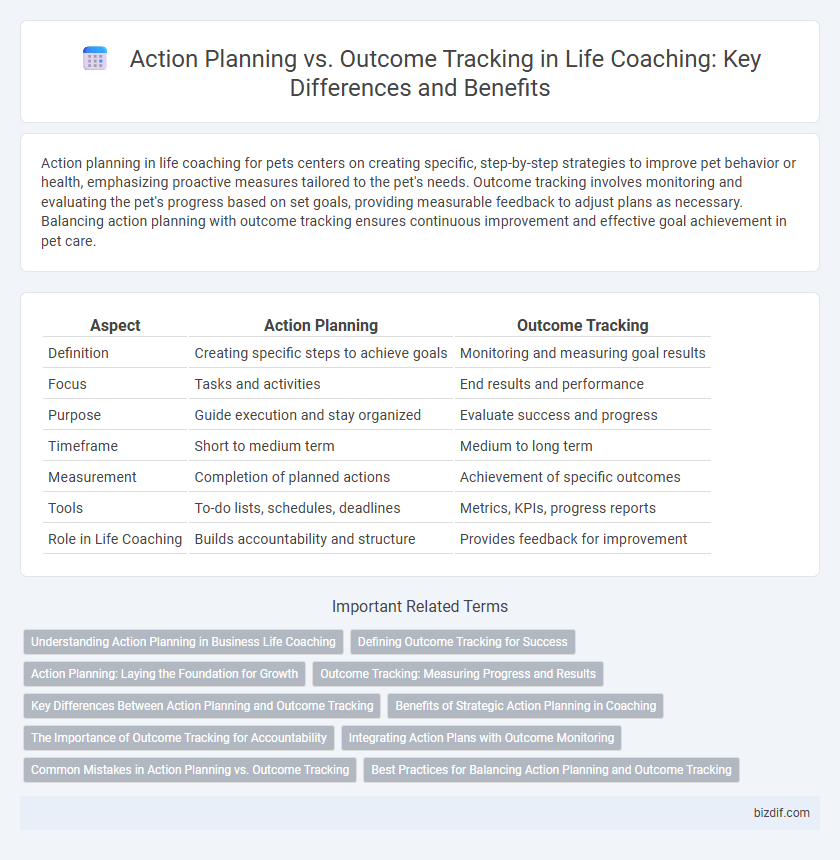 Action Planning vs. Outcome Tracking in Life Coaching: Key Differences and Benefits

Action planning in life coaching for pets centers on creating specific, step-by-step strategies to improve pet behavior or health, emphasizing proactive measures tailored to the pet's needs. Outcome tracking involves monitoring and evaluating the pet's progress based on set goals, providing measurable feedback to adjust plans as necessary. Balancing action planning with outcome tracking ensures continuous improvement and effective goal achievement in pet care.

| Aspect | Action Planning | Outcome Tracking |
|---|---|---|
| Definition | Creating specific steps to achieve goals | Monitoring and measuring goal results |
| Focus | Tasks and activities | End results and performance |
| Purpose | Guide execution and stay organized | Evaluate success and progress |
| Timeframe | Short to medium term | Medium to long term |
| Measurement | Completion of planned actions | Achievement of specific outcomes |
| Tools | To-do lists, schedules, deadlines | Metrics, KPIs, progress reports |
| Role in Life Coaching | Builds accountability and structure | Provides feedback for improvement |

Important Related Terms

Understanding Action Planning in Business Life Coaching
Defining Outcome Tracking for Success
Action Planning: Laying the Foundation for Growth
Outcome Tracking: Measuring Progress and Results
Key Differences Between Action Planning and Outcome Tracking
Benefits of Strategic Action Planning in Coaching
The Importance of Outcome Tracking for Accountability
Integrating Action Plans with Outcome Monitoring
Common Mistakes in Action Planning vs. Outcome Tracking
Best Practices for Balancing Action Planning and Outcome Tracking

bizdif.com