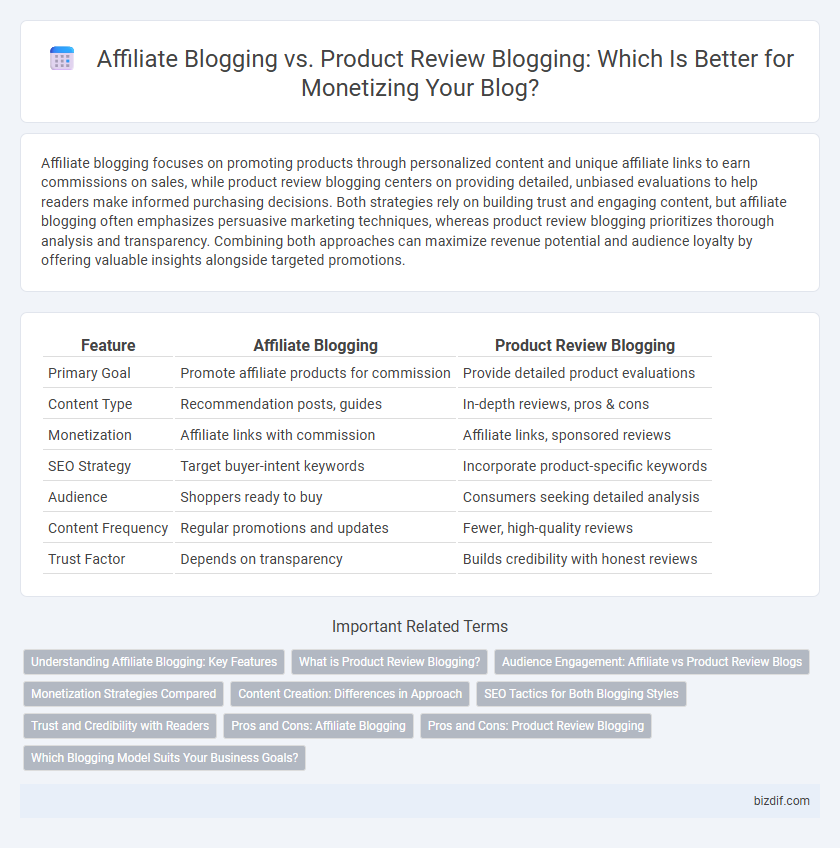 Affiliate Blogging vs. Product Review Blogging: Which Is Better for Monetizing Your Blog?

Affiliate blogging focuses on promoting products through personalized content and unique affiliate links to earn commissions on sales, while product review blogging centers on providing detailed, unbiased evaluations to help readers make informed purchasing decisions. Both strategies rely on building trust and engaging content, but affiliate blogging often emphasizes persuasive marketing techniques, whereas product review blogging prioritizes thorough analysis and transparency. Combining both approaches can maximize revenue potential and audience loyalty by offering valuable insights alongside targeted promotions.

| Feature | Affiliate Blogging | Product Review Blogging |
|---|---|---|
| Primary Goal | Promote affiliate products for commission | Provide detailed product evaluations |
| Content Type | Recommendation posts, guides | In-depth reviews, pros & cons |
| Monetization | Affiliate links with commission | Affiliate links, sponsored reviews |
| SEO Strategy | Target buyer-intent keywords | Incorporate product-specific keywords |
| Audience | Shoppers ready to buy | Consumers seeking detailed analysis |
| Content Frequency | Regular promotions and updates | Fewer, high-quality reviews |
| Trust Factor | Depends on transparency | Builds credibility with honest reviews |

Important Related Terms

Understanding Affiliate Blogging: Key Features
What is Product Review Blogging?
Audience Engagement: Affiliate vs Product Review Blogs
Monetization Strategies Compared
Content Creation: Differences in Approach
SEO Tactics for Both Blogging Styles
Trust and Credibility with Readers
Pros and Cons: Affiliate Blogging
Pros and Cons: Product Review Blogging
Which Blogging Model Suits Your Business Goals?

bizdif.com