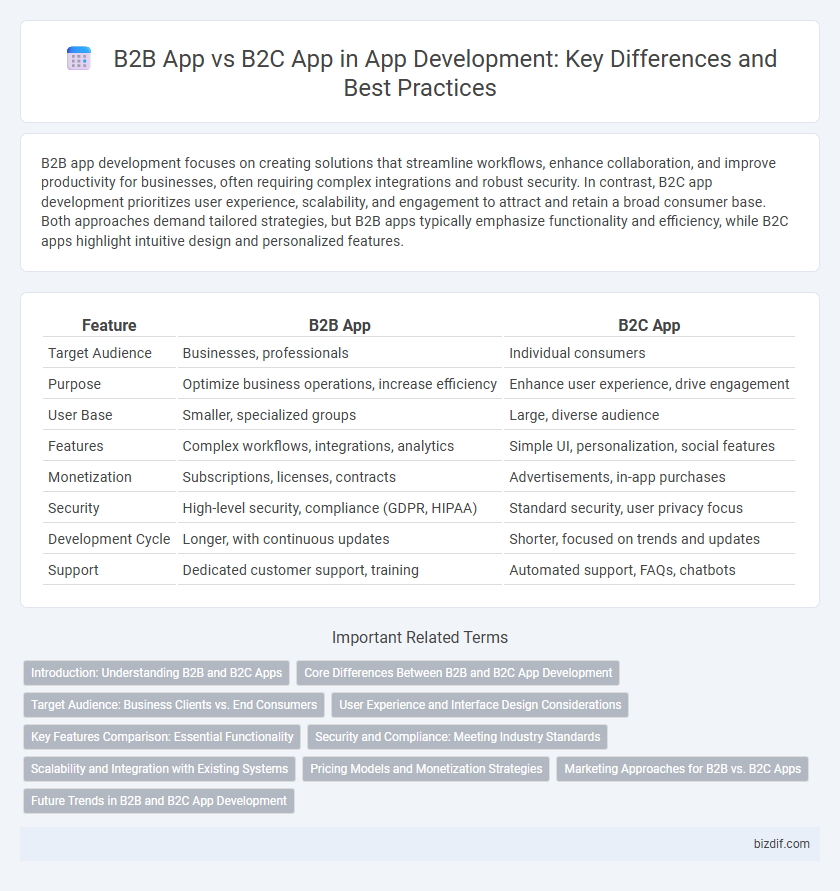 B2B App vs B2C App in App Development: Key Differences and Best Practices

B2B app development focuses on creating solutions that streamline workflows, enhance collaboration, and improve productivity for businesses, often requiring complex integrations and robust security. In contrast, B2C app development prioritizes user experience, scalability, and engagement to attract and retain a broad consumer base. Both approaches demand tailored strategies, but B2B apps typically emphasize functionality and efficiency, while B2C apps highlight intuitive design and personalized features.

| Feature | B2B App | B2C App |
|---|---|---|
| Target Audience | Businesses, professionals | Individual consumers |
| Purpose | Optimize business operations, increase efficiency | Enhance user experience, drive engagement |
| User Base | Smaller, specialized groups | Large, diverse audience |
| Features | Complex workflows, integrations, analytics | Simple UI, personalization, social features |
| Monetization | Subscriptions, licenses, contracts | Advertisements, in-app purchases |
| Security | High-level security, compliance (GDPR, HIPAA) | Standard security, user privacy focus |
| Development Cycle | Longer, with continuous updates | Shorter, focused on trends and updates |
| Support | Dedicated customer support, training | Automated support, FAQs, chatbots |

Important Related Terms

Introduction: Understanding B2B and B2C Apps
Core Differences Between B2B and B2C App Development
Target Audience: Business Clients vs. End Consumers
User Experience and Interface Design Considerations
Key Features Comparison: Essential Functionality
Security and Compliance: Meeting Industry Standards
Scalability and Integration with Existing Systems
Pricing Models and Monetization Strategies
Marketing Approaches for B2B vs. B2C Apps
Future Trends in B2B and B2C App Development

bizdif.com