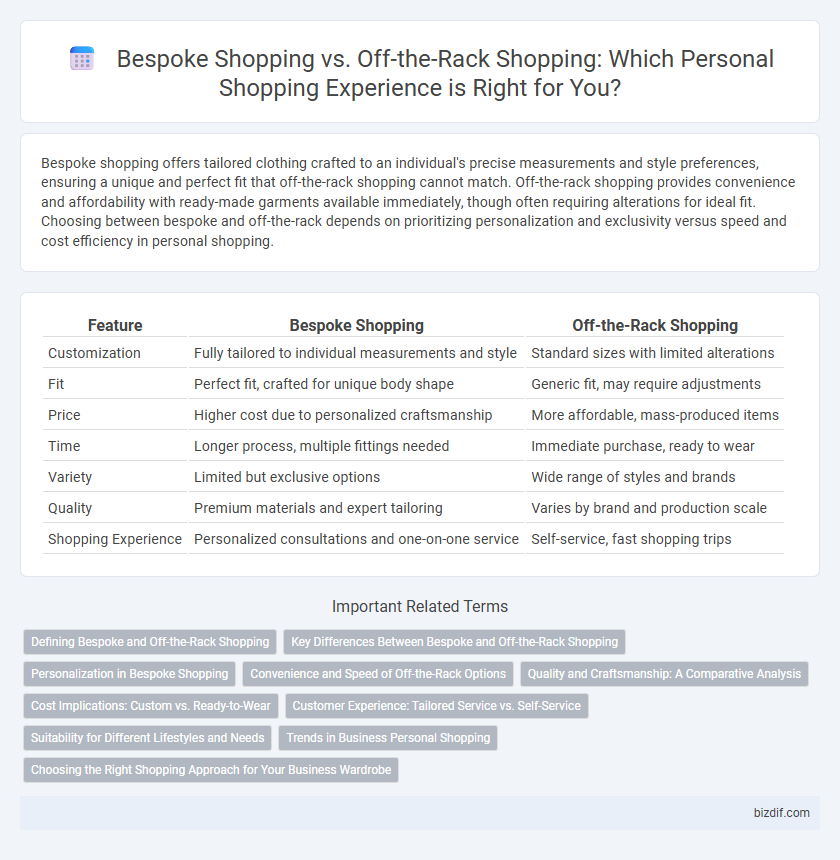 Bespoke Shopping vs. Off-the-Rack Shopping: Which Personal Shopping Experience is Right for You?

Bespoke shopping offers tailored clothing crafted to an individual's precise measurements and style preferences, ensuring a unique and perfect fit that off-the-rack shopping cannot match. Off-the-rack shopping provides convenience and affordability with ready-made garments available immediately, though often requiring alterations for ideal fit. Choosing between bespoke and off-the-rack depends on prioritizing personalization and exclusivity versus speed and cost efficiency in personal shopping.

| Feature | Bespoke Shopping | Off-the-Rack Shopping |
|---|---|---|
| Customization | Fully tailored to individual measurements and style | Standard sizes with limited alterations |
| Fit | Perfect fit, crafted for unique body shape | Generic fit, may require adjustments |
| Price | Higher cost due to personalized craftsmanship | More affordable, mass-produced items |
| Time | Longer process, multiple fittings needed | Immediate purchase, ready to wear |
| Variety | Limited but exclusive options | Wide range of styles and brands |
| Quality | Premium materials and expert tailoring | Varies by brand and production scale |
| Shopping Experience | Personalized consultations and one-on-one service | Self-service, fast shopping trips |

Important Related Terms

Defining Bespoke and Off-the-Rack Shopping
Key Differences Between Bespoke and Off-the-Rack Shopping
Personalization in Bespoke Shopping
Convenience and Speed of Off-the-Rack Options
Quality and Craftsmanship: A Comparative Analysis
Cost Implications: Custom vs. Ready-to-Wear
Customer Experience: Tailored Service vs. Self-Service
Suitability for Different Lifestyles and Needs
Trends in Business Personal Shopping
Choosing the Right Shopping Approach for Your Business Wardrobe

bizdif.com