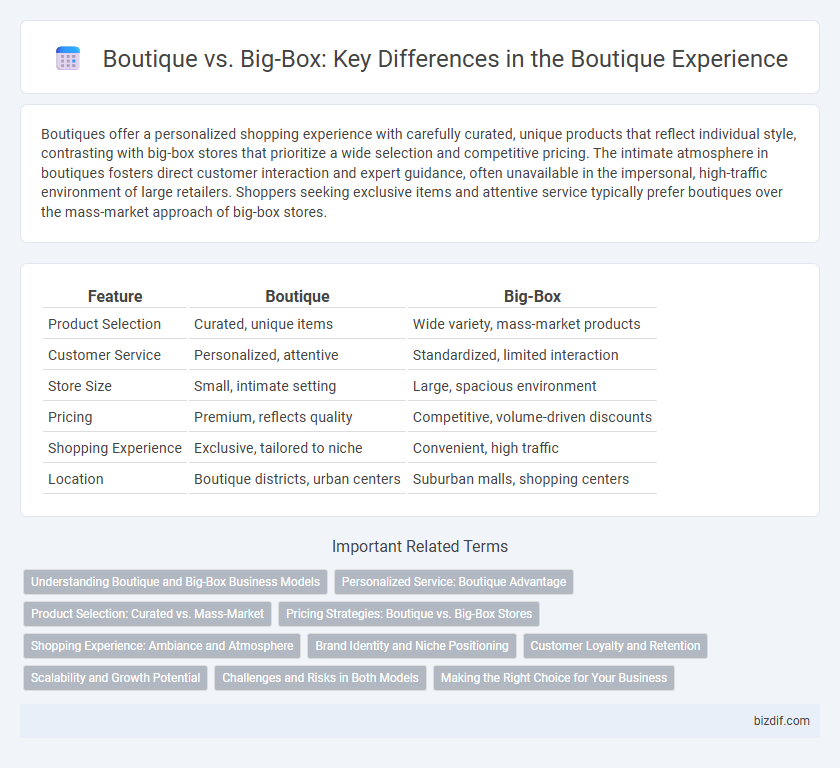 Boutique vs. Big-Box: Key Differences in the Boutique Experience

Boutiques offer a personalized shopping experience with carefully curated, unique products that reflect individual style, contrasting with big-box stores that prioritize a wide selection and competitive pricing. The intimate atmosphere in boutiques fosters direct customer interaction and expert guidance, often unavailable in the impersonal, high-traffic environment of large retailers. Shoppers seeking exclusive items and attentive service typically prefer boutiques over the mass-market approach of big-box stores.

| Feature | Boutique | Big-Box |
|---|---|---|
| Product Selection | Curated, unique items | Wide variety, mass-market products |
| Customer Service | Personalized, attentive | Standardized, limited interaction |
| Store Size | Small, intimate setting | Large, spacious environment |
| Pricing | Premium, reflects quality | Competitive, volume-driven discounts |
| Shopping Experience | Exclusive, tailored to niche | Convenient, high traffic |
| Location | Boutique districts, urban centers | Suburban malls, shopping centers |

Important Related Terms

Understanding Boutique and Big-Box Business Models
Personalized Service: Boutique Advantage
Product Selection: Curated vs. Mass-Market
Pricing Strategies: Boutique vs. Big-Box Stores
Shopping Experience: Ambiance and Atmosphere
Brand Identity and Niche Positioning
Customer Loyalty and Retention
Scalability and Growth Potential
Challenges and Risks in Both Models
Making the Right Choice for Your Business

bizdif.com