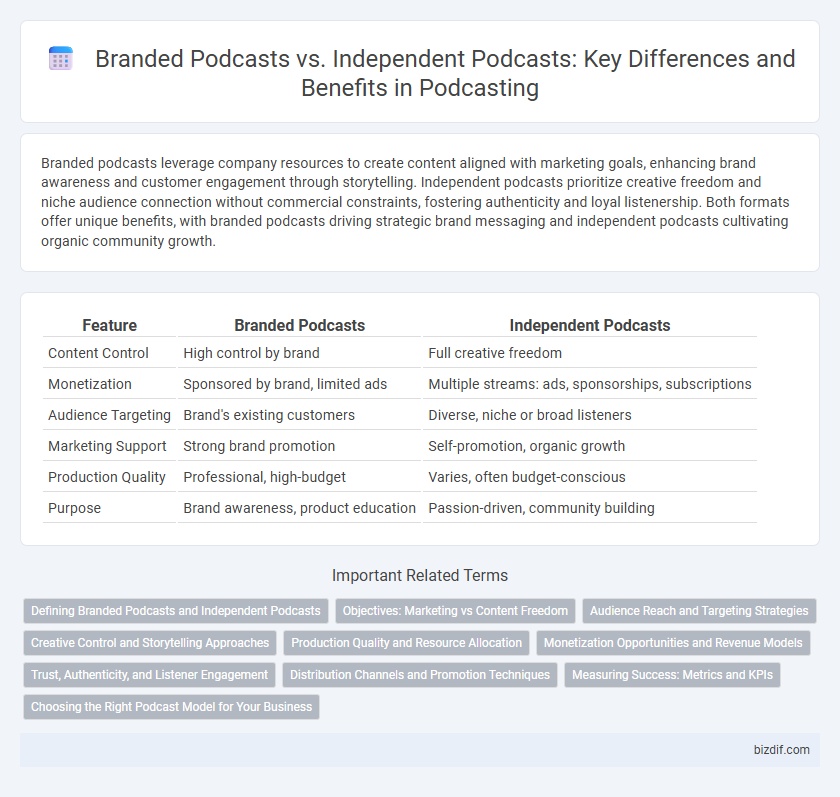 Branded Podcasts vs. Independent Podcasts: Key Differences and Benefits in Podcasting

Branded podcasts leverage company resources to create content aligned with marketing goals, enhancing brand awareness and customer engagement through storytelling. Independent podcasts prioritize creative freedom and niche audience connection without commercial constraints, fostering authenticity and loyal listenership. Both formats offer unique benefits, with branded podcasts driving strategic brand messaging and independent podcasts cultivating organic community growth.

| Feature | Branded Podcasts | Independent Podcasts |
|---|---|---|
| Content Control | High control by brand | Full creative freedom |
| Monetization | Sponsored by brand, limited ads | Multiple streams: ads, sponsorships, subscriptions |
| Audience Targeting | Brand's existing customers | Diverse, niche or broad listeners |
| Marketing Support | Strong brand promotion | Self-promotion, organic growth |
| Production Quality | Professional, high-budget | Varies, often budget-conscious |
| Purpose | Brand awareness, product education | Passion-driven, community building |

Important Related Terms

Defining Branded Podcasts and Independent Podcasts
Objectives: Marketing vs Content Freedom
Audience Reach and Targeting Strategies
Creative Control and Storytelling Approaches
Production Quality and Resource Allocation
Monetization Opportunities and Revenue Models
Trust, Authenticity, and Listener Engagement
Distribution Channels and Promotion Techniques
Measuring Success: Metrics and KPIs
Choosing the Right Podcast Model for Your Business

bizdif.com