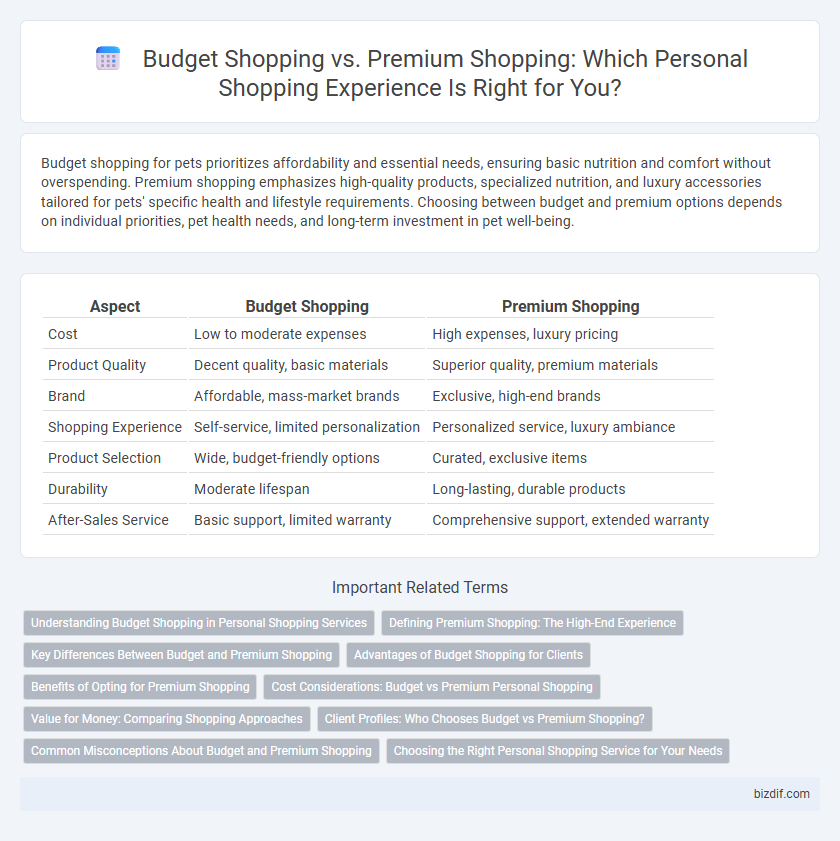 Budget Shopping vs. Premium Shopping: Which Personal Shopping Experience Is Right for You?

Budget shopping for pets prioritizes affordability and essential needs, ensuring basic nutrition and comfort without overspending. Premium shopping emphasizes high-quality products, specialized nutrition, and luxury accessories tailored for pets' specific health and lifestyle requirements. Choosing between budget and premium options depends on individual priorities, pet health needs, and long-term investment in pet well-being.

| Aspect | Budget Shopping | Premium Shopping |
|---|---|---|
| Cost | Low to moderate expenses | High expenses, luxury pricing |
| Product Quality | Decent quality, basic materials | Superior quality, premium materials |
| Brand | Affordable, mass-market brands | Exclusive, high-end brands |
| Shopping Experience | Self-service, limited personalization | Personalized service, luxury ambiance |
| Product Selection | Wide, budget-friendly options | Curated, exclusive items |
| Durability | Moderate lifespan | Long-lasting, durable products |
| After-Sales Service | Basic support, limited warranty | Comprehensive support, extended warranty |

Important Related Terms

Understanding Budget Shopping in Personal Shopping Services
Defining Premium Shopping: The High-End Experience
Key Differences Between Budget and Premium Shopping
Advantages of Budget Shopping for Clients
Benefits of Opting for Premium Shopping
Cost Considerations: Budget vs Premium Personal Shopping
Value for Money: Comparing Shopping Approaches
Client Profiles: Who Chooses Budget vs Premium Shopping?
Common Misconceptions About Budget and Premium Shopping
Choosing the Right Personal Shopping Service for Your Needs

bizdif.com