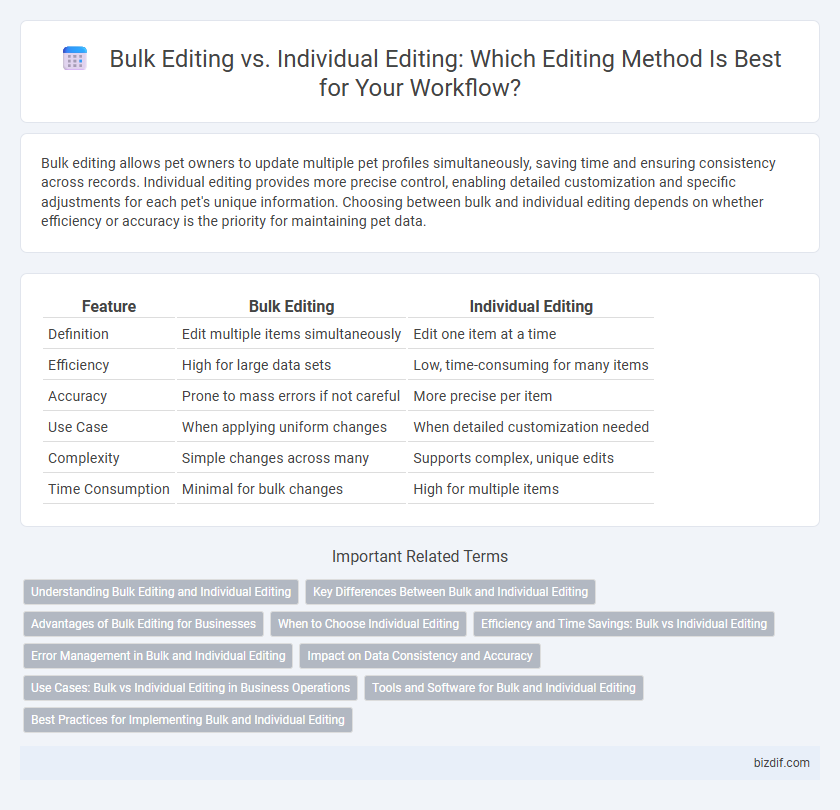 Bulk Editing vs. Individual Editing: Which Editing Method Is Best for Your Workflow?

Bulk editing allows pet owners to update multiple pet profiles simultaneously, saving time and ensuring consistency across records. Individual editing provides more precise control, enabling detailed customization and specific adjustments for each pet's unique information. Choosing between bulk and individual editing depends on whether efficiency or accuracy is the priority for maintaining pet data.

| Feature | Bulk Editing | Individual Editing |
|---|---|---|
| Definition | Edit multiple items simultaneously | Edit one item at a time |
| Efficiency | High for large data sets | Low, time-consuming for many items |
| Accuracy | Prone to mass errors if not careful | More precise per item |
| Use Case | When applying uniform changes | When detailed customization needed |
| Complexity | Simple changes across many | Supports complex, unique edits |
| Time Consumption | Minimal for bulk changes | High for multiple items |

Important Related Terms

Understanding Bulk Editing and Individual Editing

Key Differences Between Bulk and Individual Editing

Advantages of Bulk Editing for Businesses

When to Choose Individual Editing

Efficiency and Time Savings: Bulk vs Individual Editing

Error Management in Bulk and Individual Editing

Impact on Data Consistency and Accuracy

Use Cases: Bulk vs Individual Editing in Business Operations

Tools and Software for Bulk and Individual Editing

Best Practices for Implementing Bulk and Individual Editing

bizdif.com