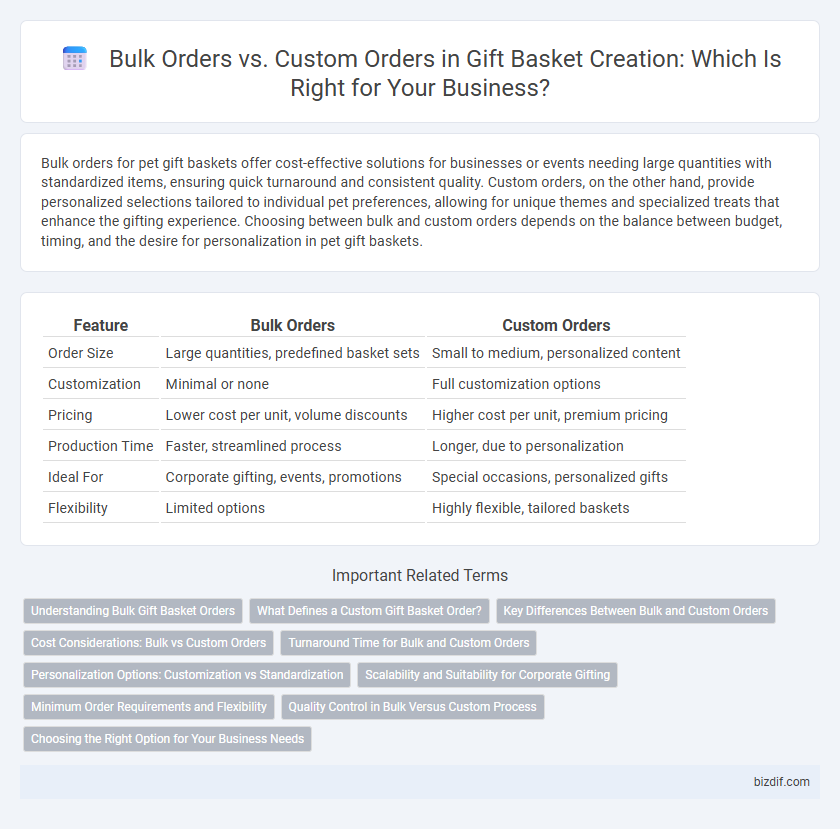 Bulk Orders vs. Custom Orders in Gift Basket Creation: Which Is Right for Your Business?

Bulk orders for pet gift baskets offer cost-effective solutions for businesses or events needing large quantities with standardized items, ensuring quick turnaround and consistent quality. Custom orders, on the other hand, provide personalized selections tailored to individual pet preferences, allowing for unique themes and specialized treats that enhance the gifting experience. Choosing between bulk and custom orders depends on the balance between budget, timing, and the desire for personalization in pet gift baskets.

| Feature | Bulk Orders | Custom Orders |
|---|---|---|
| Order Size | Large quantities, predefined basket sets | Small to medium, personalized content |
| Customization | Minimal or none | Full customization options |
| Pricing | Lower cost per unit, volume discounts | Higher cost per unit, premium pricing |
| Production Time | Faster, streamlined process | Longer, due to personalization |
| Ideal For | Corporate gifting, events, promotions | Special occasions, personalized gifts |
| Flexibility | Limited options | Highly flexible, tailored baskets |

Important Related Terms

Understanding Bulk Gift Basket Orders
What Defines a Custom Gift Basket Order?
Key Differences Between Bulk and Custom Orders
Cost Considerations: Bulk vs Custom Orders
Turnaround Time for Bulk and Custom Orders
Personalization Options: Customization vs Standardization
Scalability and Suitability for Corporate Gifting
Minimum Order Requirements and Flexibility
Quality Control in Bulk Versus Custom Process
Choosing the Right Option for Your Business Needs

bizdif.com