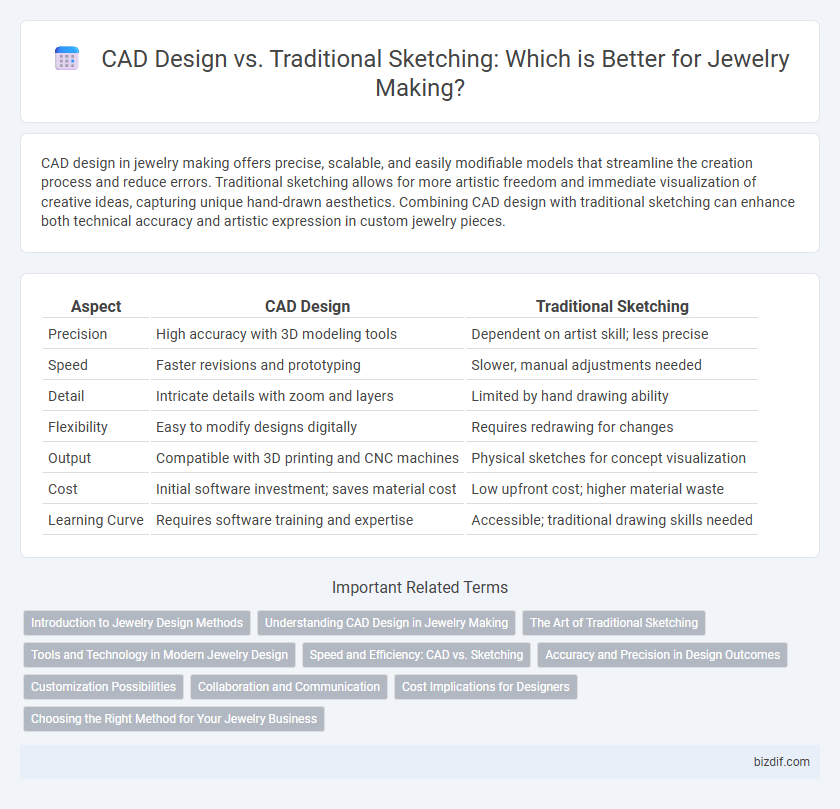 CAD Design vs. Traditional Sketching: Which is Better for Jewelry Making?

CAD design in jewelry making offers precise, scalable, and easily modifiable models that streamline the creation process and reduce errors. Traditional sketching allows for more artistic freedom and immediate visualization of creative ideas, capturing unique hand-drawn aesthetics. Combining CAD design with traditional sketching can enhance both technical accuracy and artistic expression in custom jewelry pieces.

| Aspect | CAD Design | Traditional Sketching |
|---|---|---|
| Precision | High accuracy with 3D modeling tools | Dependent on artist skill; less precise |
| Speed | Faster revisions and prototyping | Slower, manual adjustments needed |
| Detail | Intricate details with zoom and layers | Limited by hand drawing ability |
| Flexibility | Easy to modify designs digitally | Requires redrawing for changes |
| Output | Compatible with 3D printing and CNC machines | Physical sketches for concept visualization |
| Cost | Initial software investment; saves material cost | Low upfront cost; higher material waste |
| Learning Curve | Requires software training and expertise | Accessible; traditional drawing skills needed |

Important Related Terms

Introduction to Jewelry Design Methods
Understanding CAD Design in Jewelry Making
The Art of Traditional Sketching
Tools and Technology in Modern Jewelry Design
Speed and Efficiency: CAD vs. Sketching
Accuracy and Precision in Design Outcomes
Customization Possibilities
Collaboration and Communication
Cost Implications for Designers
Choosing the Right Method for Your Jewelry Business

bizdif.com