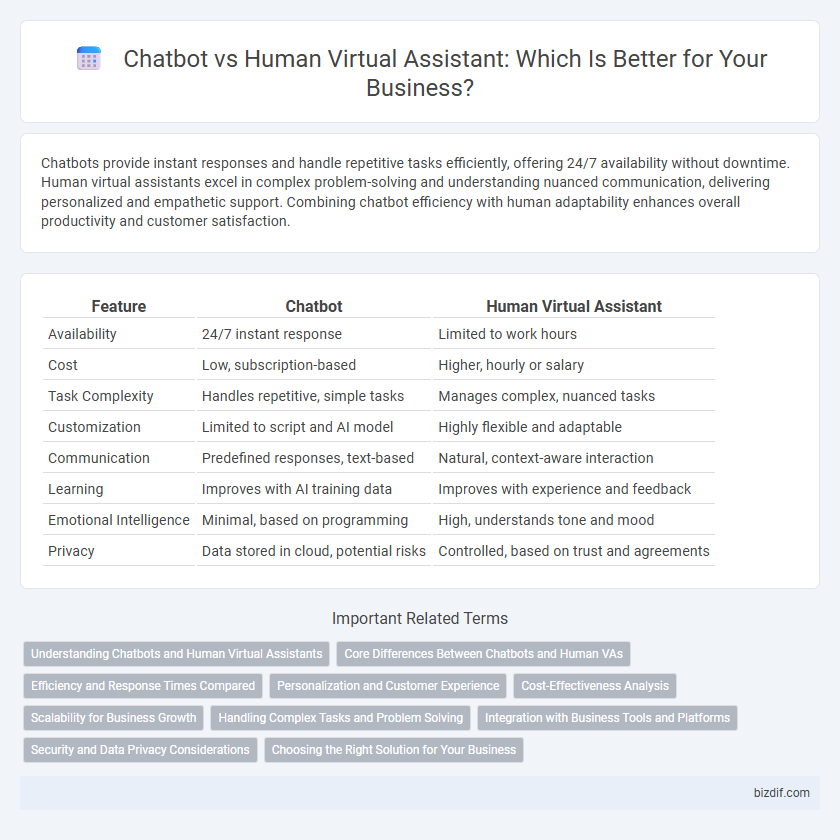 Chatbot vs Human Virtual Assistant: Which Is Better for Your Business?

Chatbots provide instant responses and handle repetitive tasks efficiently, offering 24/7 availability without downtime. Human virtual assistants excel in complex problem-solving and understanding nuanced communication, delivering personalized and empathetic support. Combining chatbot efficiency with human adaptability enhances overall productivity and customer satisfaction.

| Feature | Chatbot | Human Virtual Assistant |
|---|---|---|
| Availability | 24/7 instant response | Limited to work hours |
| Cost | Low, subscription-based | Higher, hourly or salary |
| Task Complexity | Handles repetitive, simple tasks | Manages complex, nuanced tasks |
| Customization | Limited to script and AI model | Highly flexible and adaptable |
| Communication | Predefined responses, text-based | Natural, context-aware interaction |
| Learning | Improves with AI training data | Improves with experience and feedback |
| Emotional Intelligence | Minimal, based on programming | High, understands tone and mood |
| Privacy | Data stored in cloud, potential risks | Controlled, based on trust and agreements |

Important Related Terms

Understanding Chatbots and Human Virtual Assistants
Core Differences Between Chatbots and Human VAs
Efficiency and Response Times Compared
Personalization and Customer Experience
Cost-Effectiveness Analysis
Scalability for Business Growth
Handling Complex Tasks and Problem Solving
Integration with Business Tools and Platforms
Security and Data Privacy Considerations
Choosing the Right Solution for Your Business

bizdif.com