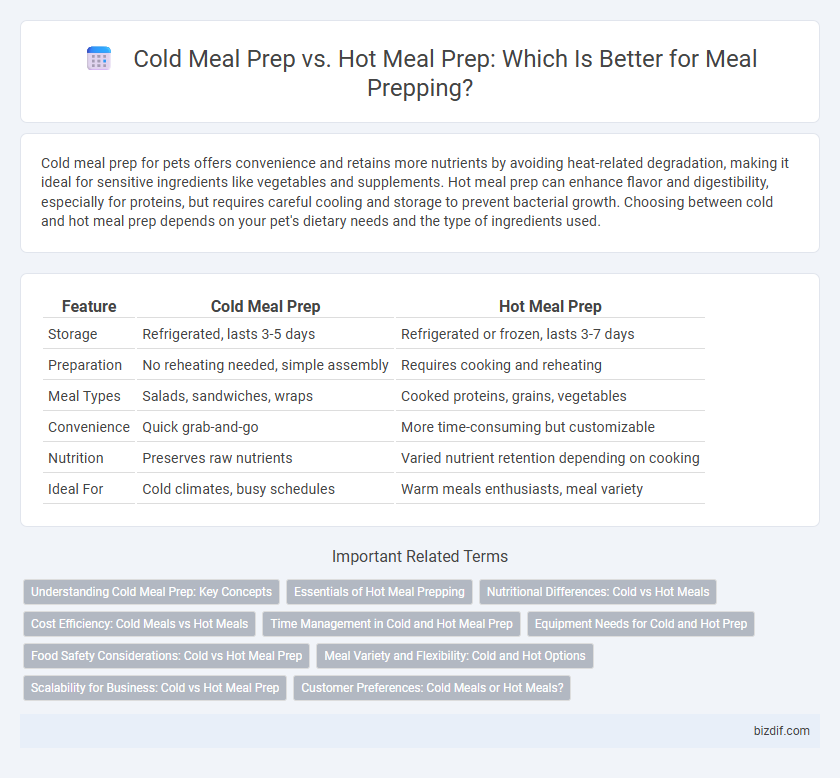 Cold Meal Prep vs. Hot Meal Prep: Which Is Better for Meal Prepping?

Cold meal prep for pets offers convenience and retains more nutrients by avoiding heat-related degradation, making it ideal for sensitive ingredients like vegetables and supplements. Hot meal prep can enhance flavor and digestibility, especially for proteins, but requires careful cooling and storage to prevent bacterial growth. Choosing between cold and hot meal prep depends on your pet's dietary needs and the type of ingredients used.

| Feature | Cold Meal Prep | Hot Meal Prep |
|---|---|---|
| Storage | Refrigerated, lasts 3-5 days | Refrigerated or frozen, lasts 3-7 days |
| Preparation | No reheating needed, simple assembly | Requires cooking and reheating |
| Meal Types | Salads, sandwiches, wraps | Cooked proteins, grains, vegetables |
| Convenience | Quick grab-and-go | More time-consuming but customizable |
| Nutrition | Preserves raw nutrients | Varied nutrient retention depending on cooking |
| Ideal For | Cold climates, busy schedules | Warm meals enthusiasts, meal variety |

Important Related Terms

Understanding Cold Meal Prep: Key Concepts
Essentials of Hot Meal Prepping
Nutritional Differences: Cold vs Hot Meals
Cost Efficiency: Cold Meals vs Hot Meals
Time Management in Cold and Hot Meal Prep
Equipment Needs for Cold and Hot Prep
Food Safety Considerations: Cold vs Hot Meal Prep
Meal Variety and Flexibility: Cold and Hot Options
Scalability for Business: Cold vs Hot Meal Prep
Customer Preferences: Cold Meals or Hot Meals?

bizdif.com