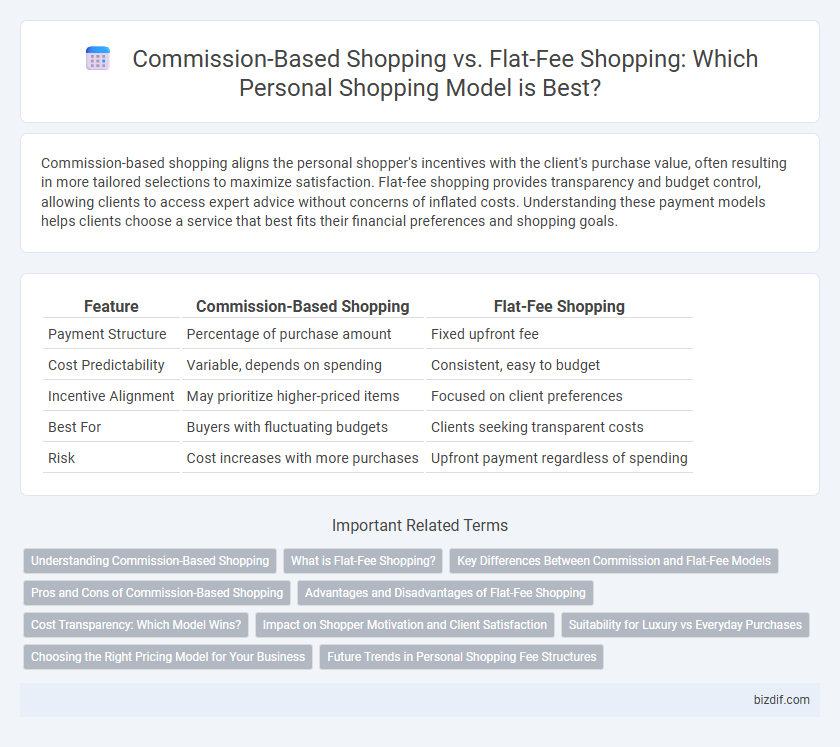 Commission-Based Shopping vs. Flat-Fee Shopping: Which Personal Shopping Model is Best?

Commission-based shopping aligns the personal shopper's incentives with the client's purchase value, often resulting in more tailored selections to maximize satisfaction. Flat-fee shopping provides transparency and budget control, allowing clients to access expert advice without concerns of inflated costs. Understanding these payment models helps clients choose a service that best fits their financial preferences and shopping goals.

| Feature | Commission-Based Shopping | Flat-Fee Shopping |
|---|---|---|
| Payment Structure | Percentage of purchase amount | Fixed upfront fee |
| Cost Predictability | Variable, depends on spending | Consistent, easy to budget |
| Incentive Alignment | May prioritize higher-priced items | Focused on client preferences |
| Best For | Buyers with fluctuating budgets | Clients seeking transparent costs |
| Risk | Cost increases with more purchases | Upfront payment regardless of spending |

Important Related Terms

Understanding Commission-Based Shopping
What is Flat-Fee Shopping?
Key Differences Between Commission and Flat-Fee Models
Pros and Cons of Commission-Based Shopping
Advantages and Disadvantages of Flat-Fee Shopping
Cost Transparency: Which Model Wins?
Impact on Shopper Motivation and Client Satisfaction
Suitability for Luxury vs Everyday Purchases
Choosing the Right Pricing Model for Your Business
Future Trends in Personal Shopping Fee Structures

bizdif.com