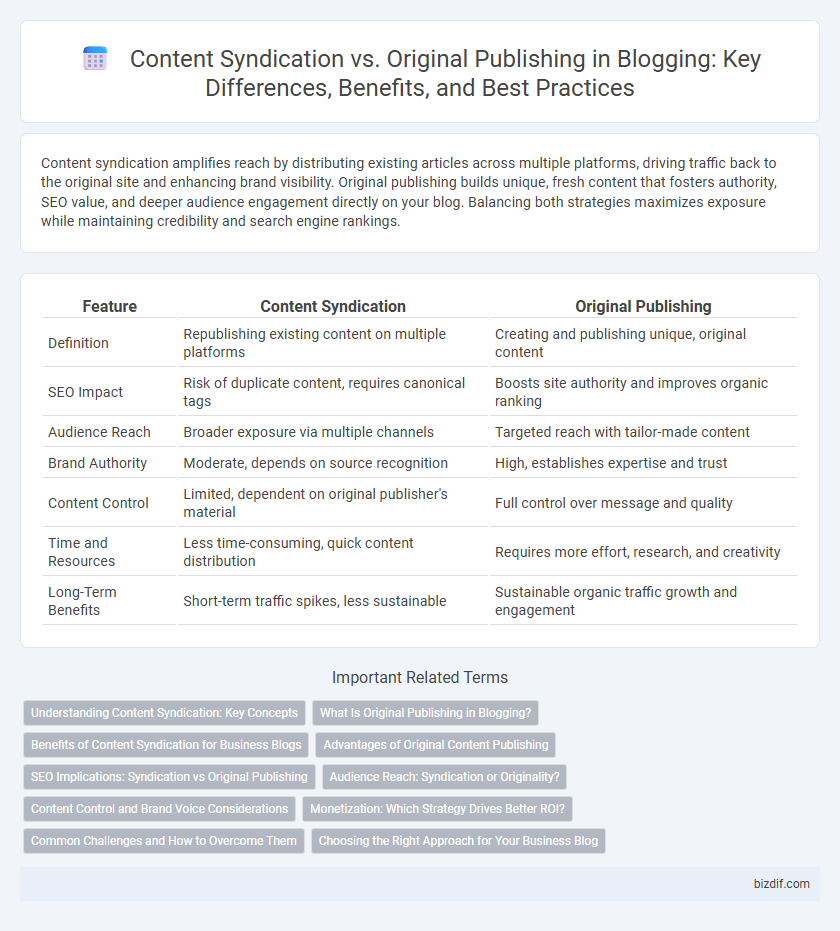 Content Syndication vs. Original Publishing in Blogging: Key Differences, Benefits, and Best Practices

Content syndication amplifies reach by distributing existing articles across multiple platforms, driving traffic back to the original site and enhancing brand visibility. Original publishing builds unique, fresh content that fosters authority, SEO value, and deeper audience engagement directly on your blog. Balancing both strategies maximizes exposure while maintaining credibility and search engine rankings.

| Feature | Content Syndication | Original Publishing |
|---|---|---|
| Definition | Republishing existing content on multiple platforms | Creating and publishing unique, original content |
| SEO Impact | Risk of duplicate content, requires canonical tags | Boosts site authority and improves organic ranking |
| Audience Reach | Broader exposure via multiple channels | Targeted reach with tailor-made content |
| Brand Authority | Moderate, depends on source recognition | High, establishes expertise and trust |
| Content Control | Limited, dependent on original publisher's material | Full control over message and quality |
| Time and Resources | Less time-consuming, quick content distribution | Requires more effort, research, and creativity |
| Long-Term Benefits | Short-term traffic spikes, less sustainable | Sustainable organic traffic growth and engagement |

Important Related Terms

Understanding Content Syndication: Key Concepts
What Is Original Publishing in Blogging?
Benefits of Content Syndication for Business Blogs
Advantages of Original Content Publishing
SEO Implications: Syndication vs Original Publishing
Audience Reach: Syndication or Originality?
Content Control and Brand Voice Considerations
Monetization: Which Strategy Drives Better ROI?
Common Challenges and How to Overcome Them
Choosing the Right Approach for Your Business Blog

bizdif.com