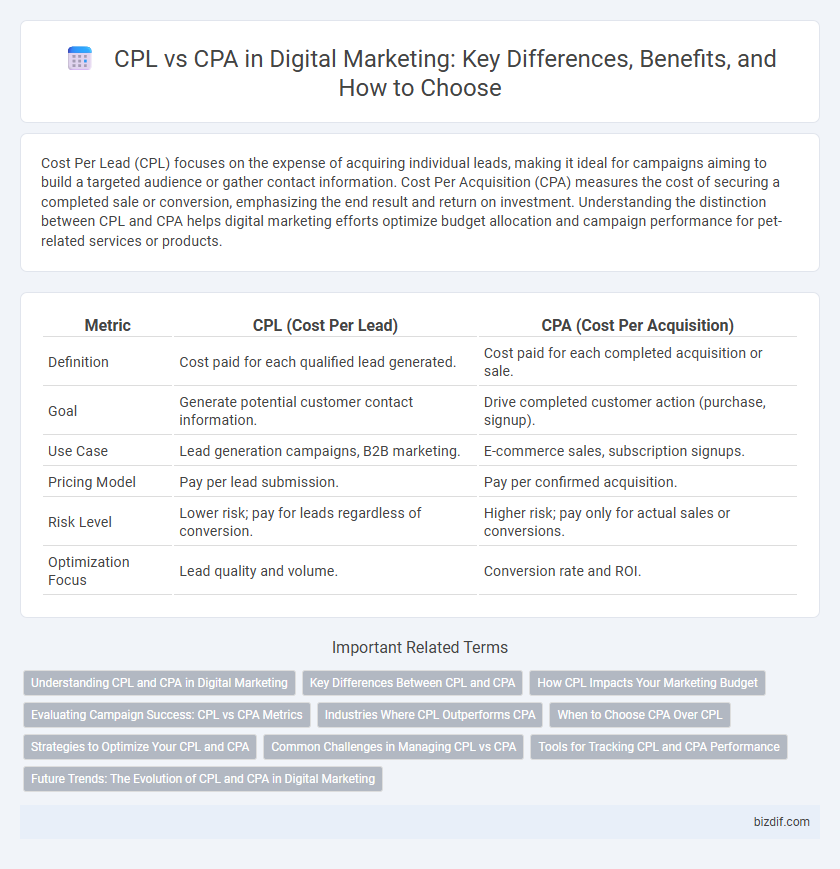 CPL vs CPA in Digital Marketing: Key Differences, Benefits, and How to Choose

Cost Per Lead (CPL) focuses on the expense of acquiring individual leads, making it ideal for campaigns aiming to build a targeted audience or gather contact information. Cost Per Acquisition (CPA) measures the cost of securing a completed sale or conversion, emphasizing the end result and return on investment. Understanding the distinction between CPL and CPA helps digital marketing efforts optimize budget allocation and campaign performance for pet-related services or products.

| Metric | CPL (Cost Per Lead) | CPA (Cost Per Acquisition) |
|---|---|---|
| Definition | Cost paid for each qualified lead generated. | Cost paid for each completed acquisition or sale. |
| Goal | Generate potential customer contact information. | Drive completed customer action (purchase, signup). |
| Use Case | Lead generation campaigns, B2B marketing. | E-commerce sales, subscription signups. |
| Pricing Model | Pay per lead submission. | Pay per confirmed acquisition. |
| Risk Level | Lower risk; pay for leads regardless of conversion. | Higher risk; pay only for actual sales or conversions. |
| Optimization Focus | Lead quality and volume. | Conversion rate and ROI. |

Important Related Terms

Understanding CPL and CPA in Digital Marketing
Key Differences Between CPL and CPA
How CPL Impacts Your Marketing Budget
Evaluating Campaign Success: CPL vs CPA Metrics
Industries Where CPL Outperforms CPA
When to Choose CPA Over CPL
Strategies to Optimize Your CPL and CPA
Common Challenges in Managing CPL vs CPA
Tools for Tracking CPL and CPA Performance
Future Trends: The Evolution of CPL and CPA in Digital Marketing

bizdif.com