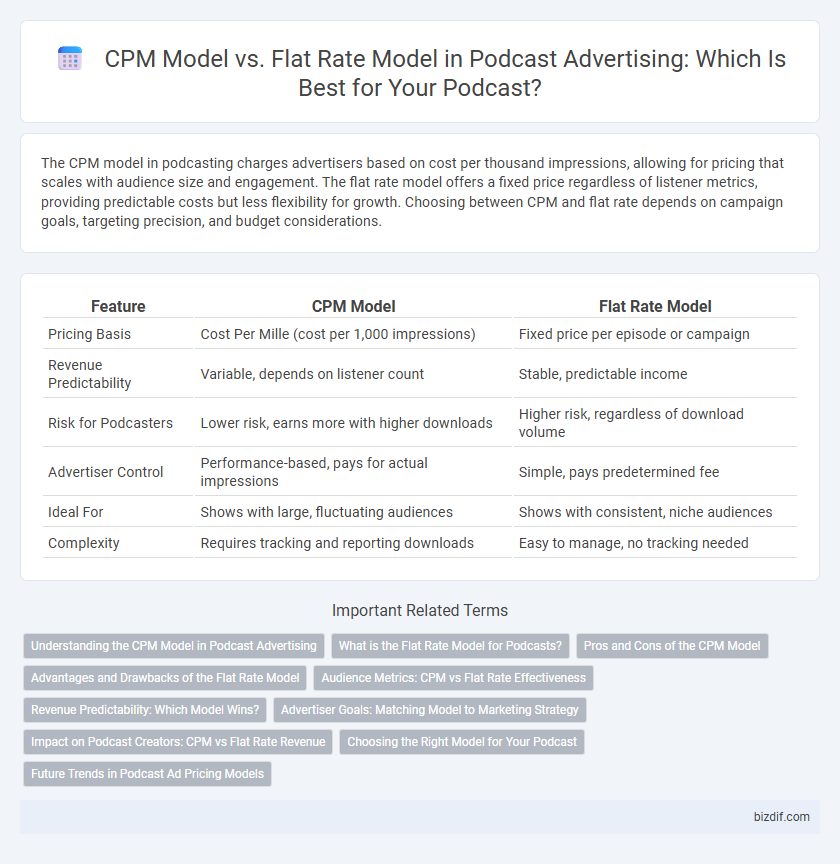 CPM Model vs. Flat Rate Model in Podcast Advertising: Which Is Best for Your Podcast?

The CPM model in podcasting charges advertisers based on cost per thousand impressions, allowing for pricing that scales with audience size and engagement. The flat rate model offers a fixed price regardless of listener metrics, providing predictable costs but less flexibility for growth. Choosing between CPM and flat rate depends on campaign goals, targeting precision, and budget considerations.

| Feature | CPM Model | Flat Rate Model |
|---|---|---|
| Pricing Basis | Cost Per Mille (cost per 1,000 impressions) | Fixed price per episode or campaign |
| Revenue Predictability | Variable, depends on listener count | Stable, predictable income |
| Risk for Podcasters | Lower risk, earns more with higher downloads | Higher risk, regardless of download volume |
| Advertiser Control | Performance-based, pays for actual impressions | Simple, pays predetermined fee |
| Ideal For | Shows with large, fluctuating audiences | Shows with consistent, niche audiences |
| Complexity | Requires tracking and reporting downloads | Easy to manage, no tracking needed |

Important Related Terms

Understanding the CPM Model in Podcast Advertising
What is the Flat Rate Model for Podcasts?
Pros and Cons of the CPM Model
Advantages and Drawbacks of the Flat Rate Model
Audience Metrics: CPM vs Flat Rate Effectiveness
Revenue Predictability: Which Model Wins?
Advertiser Goals: Matching Model to Marketing Strategy
Impact on Podcast Creators: CPM vs Flat Rate Revenue
Choosing the Right Model for Your Podcast
Future Trends in Podcast Ad Pricing Models

bizdif.com