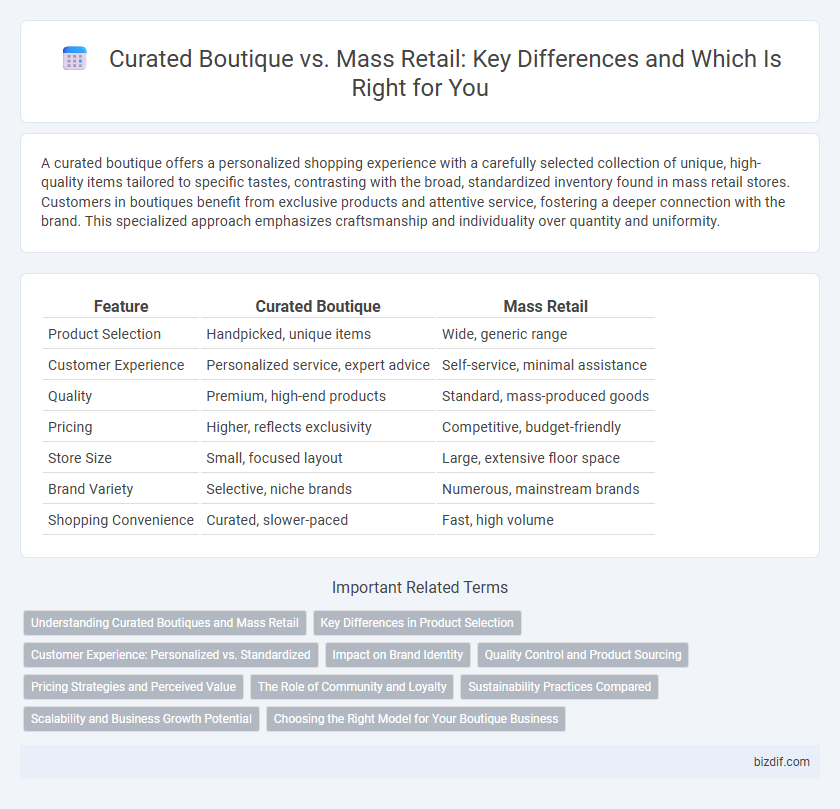 Curated Boutique vs. Mass Retail: Key Differences and Which Is Right for You

A curated boutique offers a personalized shopping experience with a carefully selected collection of unique, high-quality items tailored to specific tastes, contrasting with the broad, standardized inventory found in mass retail stores. Customers in boutiques benefit from exclusive products and attentive service, fostering a deeper connection with the brand. This specialized approach emphasizes craftsmanship and individuality over quantity and uniformity.

| Feature | Curated Boutique | Mass Retail |
|---|---|---|
| Product Selection | Handpicked, unique items | Wide, generic range |
| Customer Experience | Personalized service, expert advice | Self-service, minimal assistance |
| Quality | Premium, high-end products | Standard, mass-produced goods |
| Pricing | Higher, reflects exclusivity | Competitive, budget-friendly |
| Store Size | Small, focused layout | Large, extensive floor space |
| Brand Variety | Selective, niche brands | Numerous, mainstream brands |
| Shopping Convenience | Curated, slower-paced | Fast, high volume |

Important Related Terms

Understanding Curated Boutiques and Mass Retail
Key Differences in Product Selection
Customer Experience: Personalized vs. Standardized
Impact on Brand Identity
Quality Control and Product Sourcing
Pricing Strategies and Perceived Value
The Role of Community and Loyalty
Sustainability Practices Compared
Scalability and Business Growth Potential
Choosing the Right Model for Your Boutique Business

bizdif.com