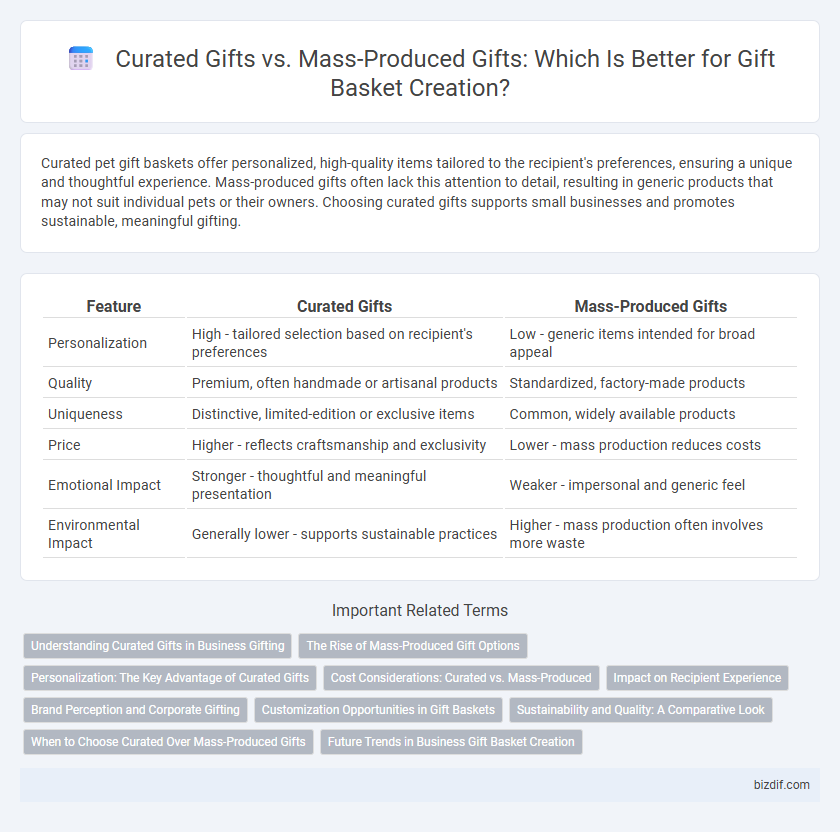 Curated Gifts vs. Mass-Produced Gifts: Which Is Better for Gift Basket Creation?

Curated pet gift baskets offer personalized, high-quality items tailored to the recipient's preferences, ensuring a unique and thoughtful experience. Mass-produced gifts often lack this attention to detail, resulting in generic products that may not suit individual pets or their owners. Choosing curated gifts supports small businesses and promotes sustainable, meaningful gifting.

| Feature | Curated Gifts | Mass-Produced Gifts |
|---|---|---|
| Personalization | High - tailored selection based on recipient's preferences | Low - generic items intended for broad appeal |
| Quality | Premium, often handmade or artisanal products | Standardized, factory-made products |
| Uniqueness | Distinctive, limited-edition or exclusive items | Common, widely available products |
| Price | Higher - reflects craftsmanship and exclusivity | Lower - mass production reduces costs |
| Emotional Impact | Stronger - thoughtful and meaningful presentation | Weaker - impersonal and generic feel |
| Environmental Impact | Generally lower - supports sustainable practices | Higher - mass production often involves more waste |

Important Related Terms

Understanding Curated Gifts in Business Gifting
The Rise of Mass-Produced Gift Options
Personalization: The Key Advantage of Curated Gifts
Cost Considerations: Curated vs. Mass-Produced
Impact on Recipient Experience
Brand Perception and Corporate Gifting
Customization Opportunities in Gift Baskets
Sustainability and Quality: A Comparative Look
When to Choose Curated Over Mass-Produced Gifts
Future Trends in Business Gift Basket Creation

bizdif.com