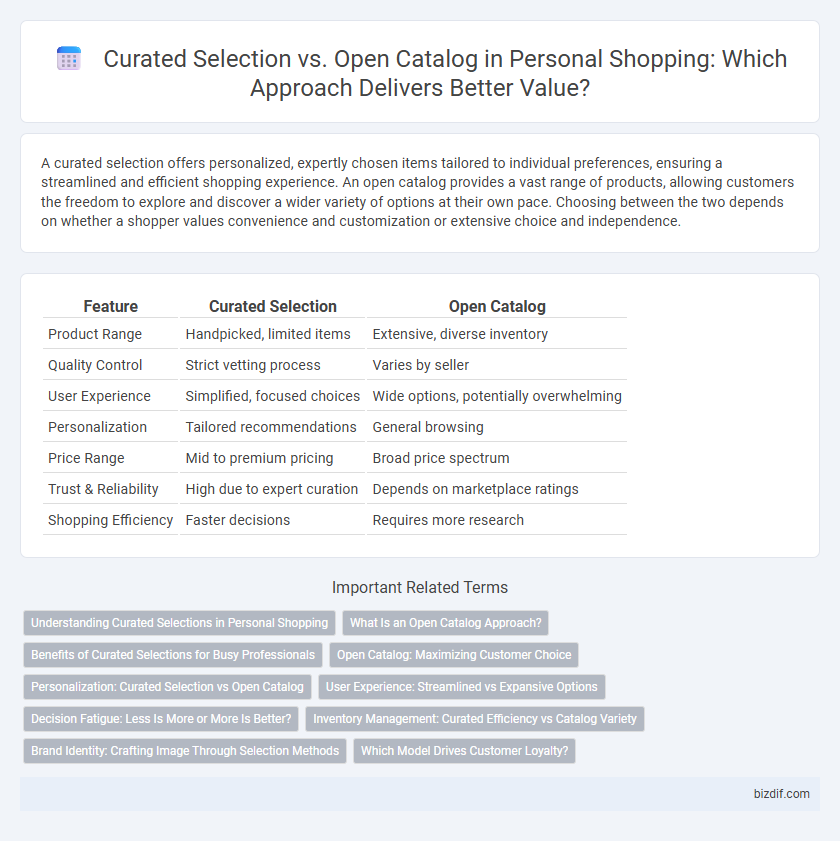 Curated Selection vs. Open Catalog in Personal Shopping: Which Approach Delivers Better Value?

A curated selection offers personalized, expertly chosen items tailored to individual preferences, ensuring a streamlined and efficient shopping experience. An open catalog provides a vast range of products, allowing customers the freedom to explore and discover a wider variety of options at their own pace. Choosing between the two depends on whether a shopper values convenience and customization or extensive choice and independence.

| Feature | Curated Selection | Open Catalog |
|---|---|---|
| Product Range | Handpicked, limited items | Extensive, diverse inventory |
| Quality Control | Strict vetting process | Varies by seller |
| User Experience | Simplified, focused choices | Wide options, potentially overwhelming |
| Personalization | Tailored recommendations | General browsing |
| Price Range | Mid to premium pricing | Broad price spectrum |
| Trust & Reliability | High due to expert curation | Depends on marketplace ratings |
| Shopping Efficiency | Faster decisions | Requires more research |

Important Related Terms

Understanding Curated Selections in Personal Shopping
What Is an Open Catalog Approach?
Benefits of Curated Selections for Busy Professionals
Open Catalog: Maximizing Customer Choice
Personalization: Curated Selection vs Open Catalog
User Experience: Streamlined vs Expansive Options
Decision Fatigue: Less Is More or More Is Better?
Inventory Management: Curated Efficiency vs Catalog Variety
Brand Identity: Crafting Image Through Selection Methods
Which Model Drives Customer Loyalty?

bizdif.com