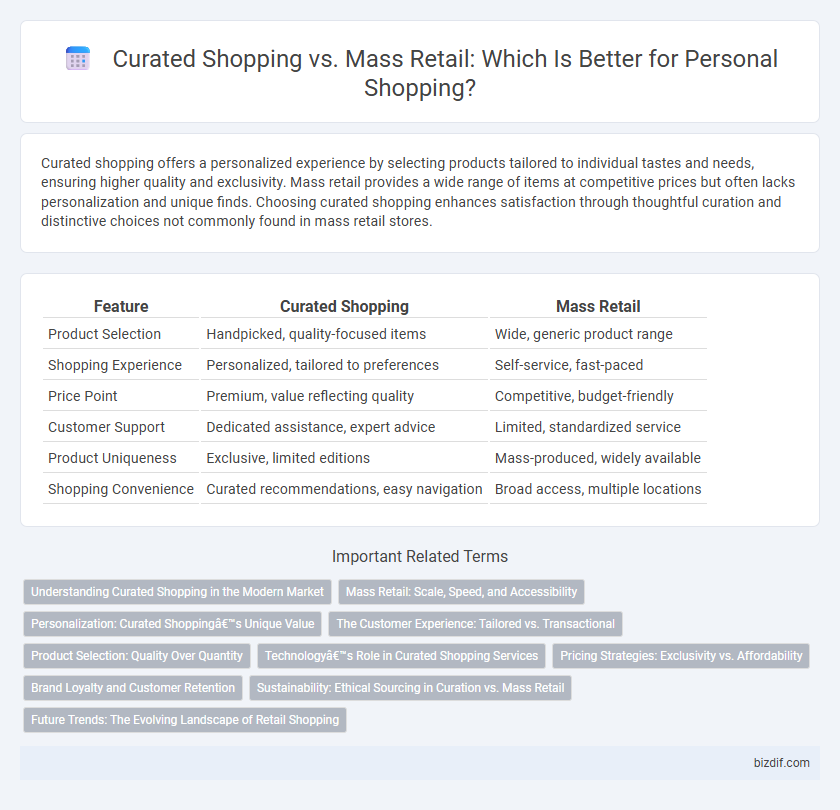 Curated Shopping vs. Mass Retail: Which Is Better for Personal Shopping?

Curated shopping offers a personalized experience by selecting products tailored to individual tastes and needs, ensuring higher quality and exclusivity. Mass retail provides a wide range of items at competitive prices but often lacks personalization and unique finds. Choosing curated shopping enhances satisfaction through thoughtful curation and distinctive choices not commonly found in mass retail stores.

| Feature | Curated Shopping | Mass Retail |
|---|---|---|
| Product Selection | Handpicked, quality-focused items | Wide, generic product range |
| Shopping Experience | Personalized, tailored to preferences | Self-service, fast-paced |
| Price Point | Premium, value reflecting quality | Competitive, budget-friendly |
| Customer Support | Dedicated assistance, expert advice | Limited, standardized service |
| Product Uniqueness | Exclusive, limited editions | Mass-produced, widely available |
| Shopping Convenience | Curated recommendations, easy navigation | Broad access, multiple locations |

Important Related Terms

Understanding Curated Shopping in the Modern Market
Mass Retail: Scale, Speed, and Accessibility
Personalization: Curated Shoppingâ€™s Unique Value
The Customer Experience: Tailored vs. Transactional
Product Selection: Quality Over Quantity
Technologyâ€™s Role in Curated Shopping Services
Pricing Strategies: Exclusivity vs. Affordability
Brand Loyalty and Customer Retention
Sustainability: Ethical Sourcing in Curation vs. Mass Retail
Future Trends: The Evolving Landscape of Retail Shopping

bizdif.com