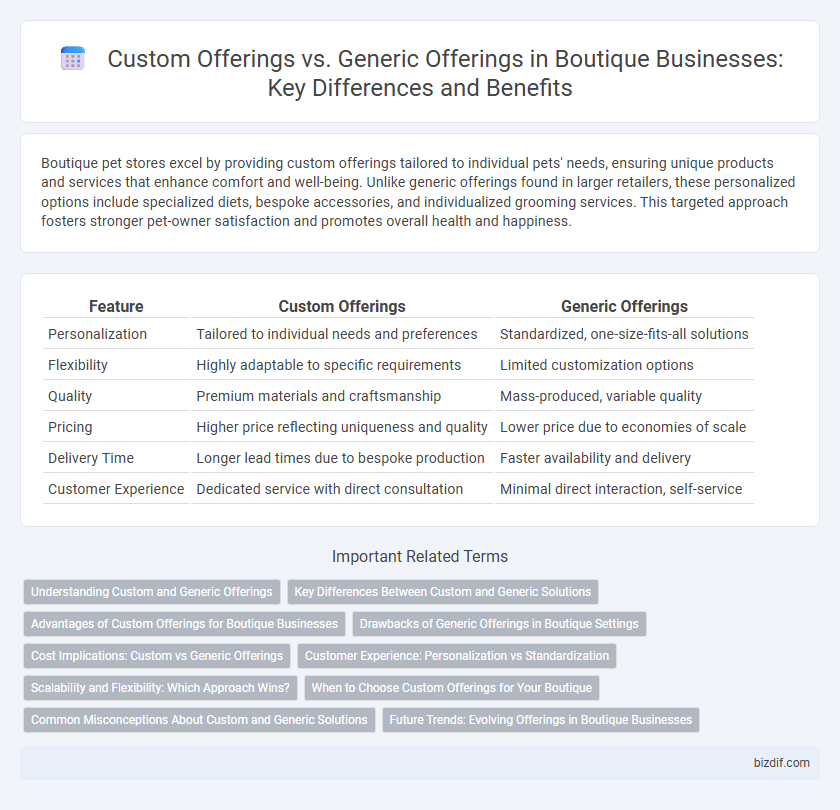 Custom Offerings vs. Generic Offerings in Boutique Businesses: Key Differences and Benefits

Boutique pet stores excel by providing custom offerings tailored to individual pets' needs, ensuring unique products and services that enhance comfort and well-being. Unlike generic offerings found in larger retailers, these personalized options include specialized diets, bespoke accessories, and individualized grooming services. This targeted approach fosters stronger pet-owner satisfaction and promotes overall health and happiness.

| Feature | Custom Offerings | Generic Offerings |
|---|---|---|
| Personalization | Tailored to individual needs and preferences | Standardized, one-size-fits-all solutions |
| Flexibility | Highly adaptable to specific requirements | Limited customization options |
| Quality | Premium materials and craftsmanship | Mass-produced, variable quality |
| Pricing | Higher price reflecting uniqueness and quality | Lower price due to economies of scale |
| Delivery Time | Longer lead times due to bespoke production | Faster availability and delivery |
| Customer Experience | Dedicated service with direct consultation | Minimal direct interaction, self-service |

Important Related Terms

Understanding Custom and Generic Offerings
Key Differences Between Custom and Generic Solutions
Advantages of Custom Offerings for Boutique Businesses
Drawbacks of Generic Offerings in Boutique Settings
Cost Implications: Custom vs Generic Offerings
Customer Experience: Personalization vs Standardization
Scalability and Flexibility: Which Approach Wins?
When to Choose Custom Offerings for Your Boutique
Common Misconceptions About Custom and Generic Solutions
Future Trends: Evolving Offerings in Boutique Businesses

bizdif.com