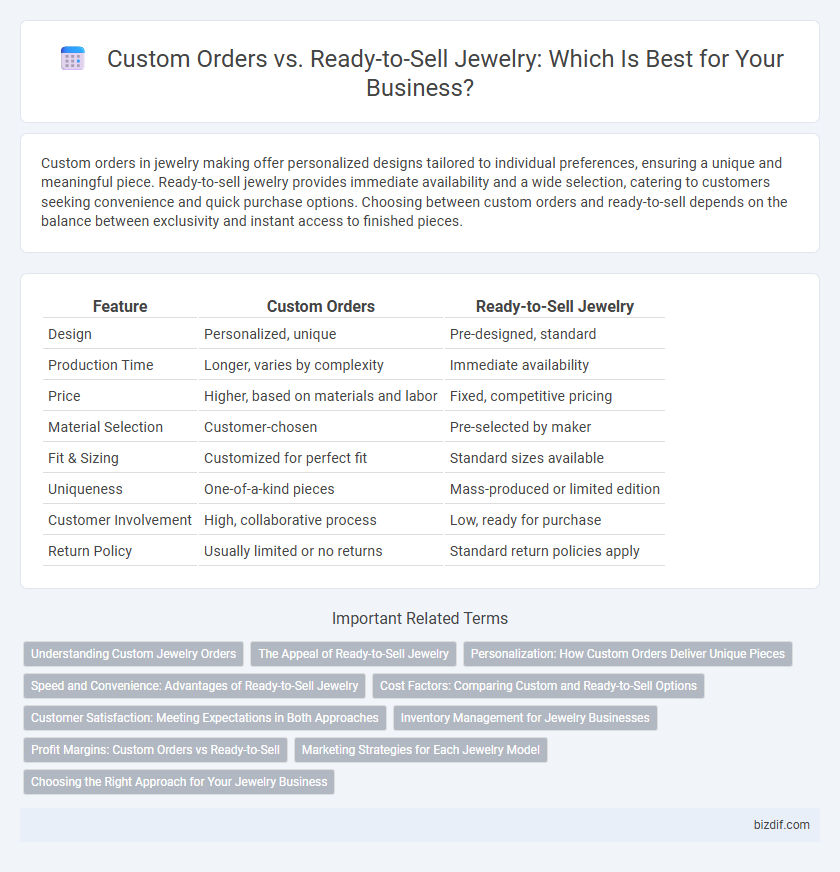 Custom Orders vs. Ready-to-Sell Jewelry: Which Is Best for Your Business?

Custom orders in jewelry making offer personalized designs tailored to individual preferences, ensuring a unique and meaningful piece. Ready-to-sell jewelry provides immediate availability and a wide selection, catering to customers seeking convenience and quick purchase options. Choosing between custom orders and ready-to-sell depends on the balance between exclusivity and instant access to finished pieces.

| Feature | Custom Orders | Ready-to-Sell Jewelry |
|---|---|---|
| Design | Personalized, unique | Pre-designed, standard |
| Production Time | Longer, varies by complexity | Immediate availability |
| Price | Higher, based on materials and labor | Fixed, competitive pricing |
| Material Selection | Customer-chosen | Pre-selected by maker |
| Fit & Sizing | Customized for perfect fit | Standard sizes available |
| Uniqueness | One-of-a-kind pieces | Mass-produced or limited edition |
| Customer Involvement | High, collaborative process | Low, ready for purchase |
| Return Policy | Usually limited or no returns | Standard return policies apply |

Important Related Terms

Understanding Custom Jewelry Orders
The Appeal of Ready-to-Sell Jewelry
Personalization: How Custom Orders Deliver Unique Pieces
Speed and Convenience: Advantages of Ready-to-Sell Jewelry
Cost Factors: Comparing Custom and Ready-to-Sell Options
Customer Satisfaction: Meeting Expectations in Both Approaches
Inventory Management for Jewelry Businesses
Profit Margins: Custom Orders vs Ready-to-Sell
Marketing Strategies for Each Jewelry Model
Choosing the Right Approach for Your Jewelry Business

bizdif.com