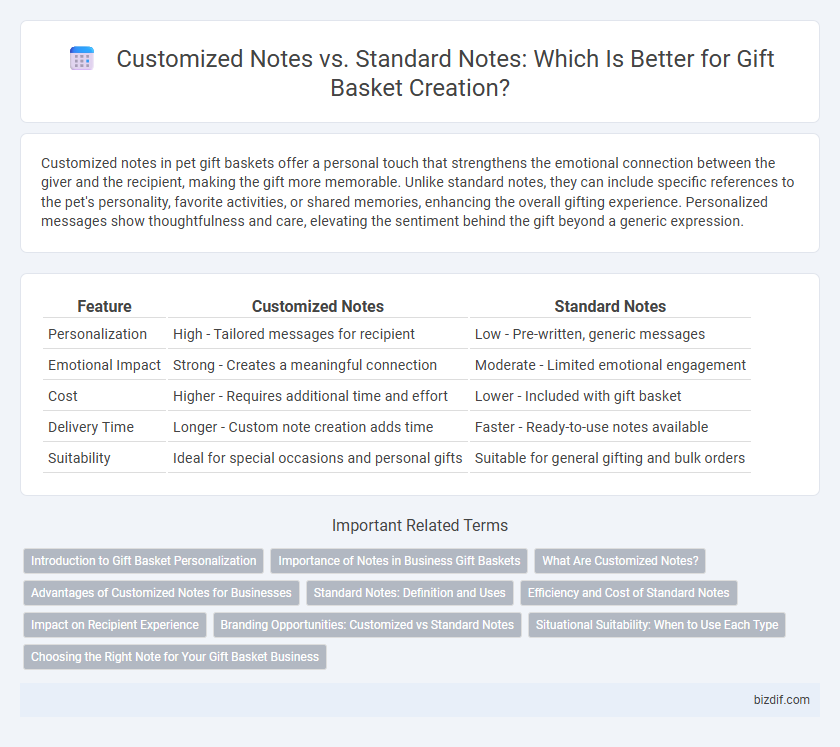 Customized Notes vs. Standard Notes: Which Is Better for Gift Basket Creation?

Customized notes in pet gift baskets offer a personal touch that strengthens the emotional connection between the giver and the recipient, making the gift more memorable. Unlike standard notes, they can include specific references to the pet's personality, favorite activities, or shared memories, enhancing the overall gifting experience. Personalized messages show thoughtfulness and care, elevating the sentiment behind the gift beyond a generic expression.

| Feature | Customized Notes | Standard Notes |
|---|---|---|
| Personalization | High - Tailored messages for recipient | Low - Pre-written, generic messages |
| Emotional Impact | Strong - Creates a meaningful connection | Moderate - Limited emotional engagement |
| Cost | Higher - Requires additional time and effort | Lower - Included with gift basket |
| Delivery Time | Longer - Custom note creation adds time | Faster - Ready-to-use notes available |
| Suitability | Ideal for special occasions and personal gifts | Suitable for general gifting and bulk orders |

Important Related Terms

Introduction to Gift Basket Personalization
Importance of Notes in Business Gift Baskets
What Are Customized Notes?
Advantages of Customized Notes for Businesses
Standard Notes: Definition and Uses
Efficiency and Cost of Standard Notes
Impact on Recipient Experience
Branding Opportunities: Customized vs Standard Notes
Situational Suitability: When to Use Each Type
Choosing the Right Note for Your Gift Basket Business

bizdif.com