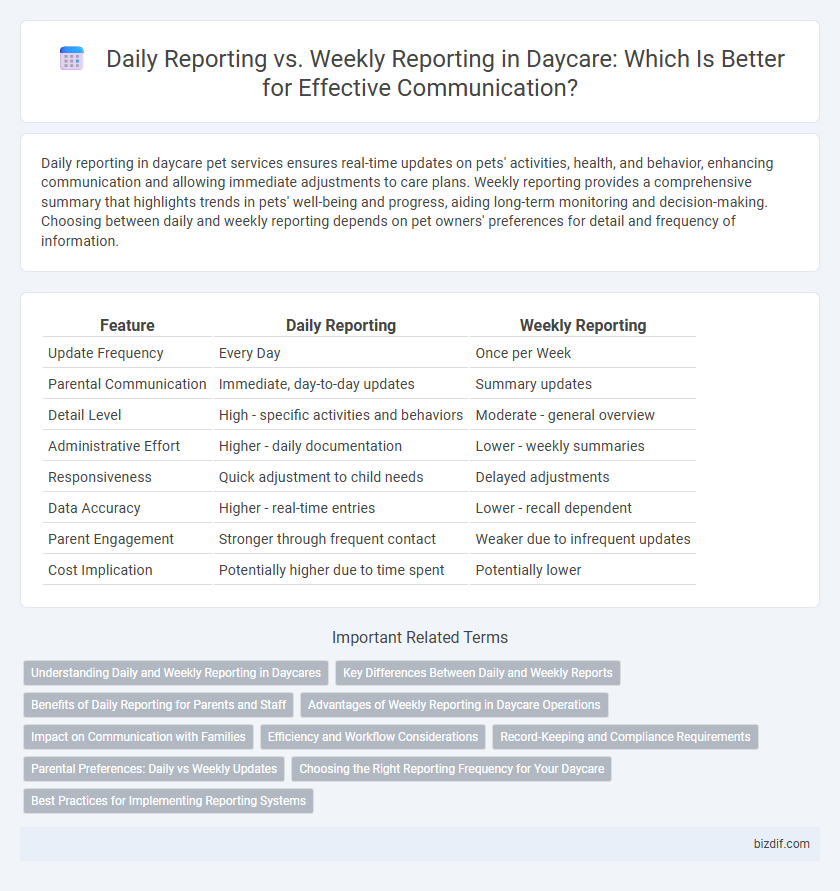 Daily Reporting vs. Weekly Reporting in Daycare: Which Is Better for Effective Communication?

Daily reporting in daycare pet services ensures real-time updates on pets' activities, health, and behavior, enhancing communication and allowing immediate adjustments to care plans. Weekly reporting provides a comprehensive summary that highlights trends in pets' well-being and progress, aiding long-term monitoring and decision-making. Choosing between daily and weekly reporting depends on pet owners' preferences for detail and frequency of information.

| Feature | Daily Reporting | Weekly Reporting |
|---|---|---|
| Update Frequency | Every Day | Once per Week |
| Parental Communication | Immediate, day-to-day updates | Summary updates |
| Detail Level | High - specific activities and behaviors | Moderate - general overview |
| Administrative Effort | Higher - daily documentation | Lower - weekly summaries |
| Responsiveness | Quick adjustment to child needs | Delayed adjustments |
| Data Accuracy | Higher - real-time entries | Lower - recall dependent |
| Parent Engagement | Stronger through frequent contact | Weaker due to infrequent updates |
| Cost Implication | Potentially higher due to time spent | Potentially lower |

Important Related Terms

Understanding Daily and Weekly Reporting in Daycares
Key Differences Between Daily and Weekly Reports
Benefits of Daily Reporting for Parents and Staff
Advantages of Weekly Reporting in Daycare Operations
Impact on Communication with Families
Efficiency and Workflow Considerations
Record-Keeping and Compliance Requirements
Parental Preferences: Daily vs Weekly Updates
Choosing the Right Reporting Frequency for Your Daycare
Best Practices for Implementing Reporting Systems

bizdif.com