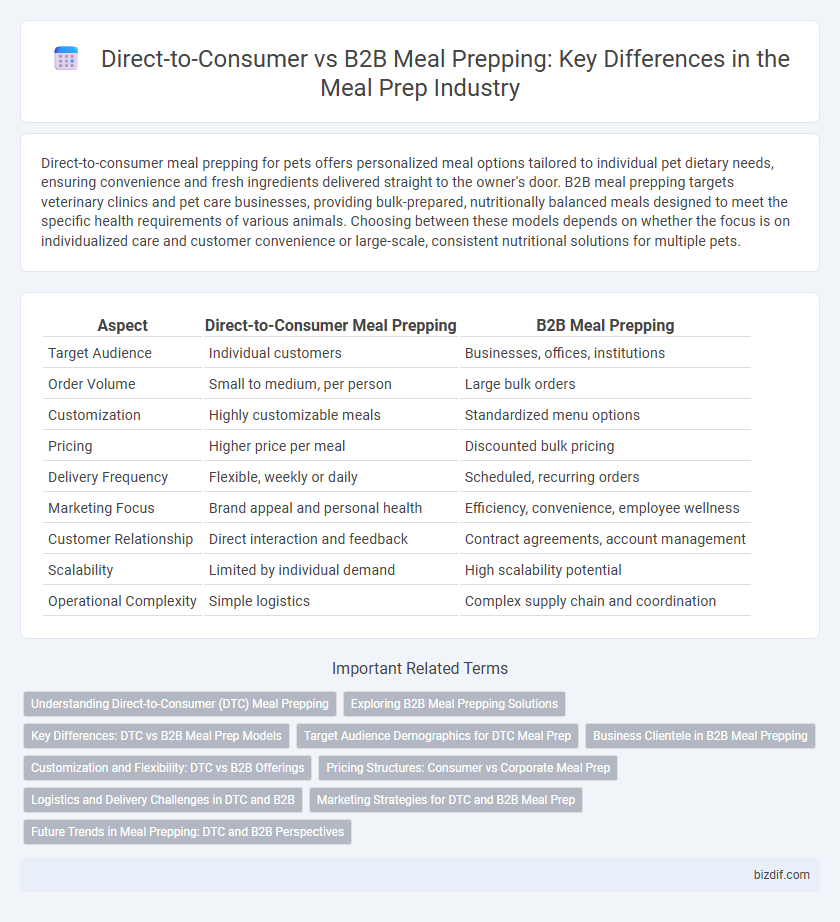 Direct-to-Consumer vs B2B Meal Prepping: Key Differences in the Meal Prep Industry

Direct-to-consumer meal prepping for pets offers personalized meal options tailored to individual pet dietary needs, ensuring convenience and fresh ingredients delivered straight to the owner's door. B2B meal prepping targets veterinary clinics and pet care businesses, providing bulk-prepared, nutritionally balanced meals designed to meet the specific health requirements of various animals. Choosing between these models depends on whether the focus is on individualized care and customer convenience or large-scale, consistent nutritional solutions for multiple pets.

| Aspect | Direct-to-Consumer Meal Prepping | B2B Meal Prepping |
|---|---|---|
| Target Audience | Individual customers | Businesses, offices, institutions |
| Order Volume | Small to medium, per person | Large bulk orders |
| Customization | Highly customizable meals | Standardized menu options |
| Pricing | Higher price per meal | Discounted bulk pricing |
| Delivery Frequency | Flexible, weekly or daily | Scheduled, recurring orders |
| Marketing Focus | Brand appeal and personal health | Efficiency, convenience, employee wellness |
| Customer Relationship | Direct interaction and feedback | Contract agreements, account management |
| Scalability | Limited by individual demand | High scalability potential |
| Operational Complexity | Simple logistics | Complex supply chain and coordination |

Important Related Terms

Understanding Direct-to-Consumer (DTC) Meal Prepping
Exploring B2B Meal Prepping Solutions
Key Differences: DTC vs B2B Meal Prep Models
Target Audience Demographics for DTC Meal Prep
Business Clientele in B2B Meal Prepping
Customization and Flexibility: DTC vs B2B Offerings
Pricing Structures: Consumer vs Corporate Meal Prep
Logistics and Delivery Challenges in DTC and B2B
Marketing Strategies for DTC and B2B Meal Prep
Future Trends in Meal Prepping: DTC and B2B Perspectives

bizdif.com