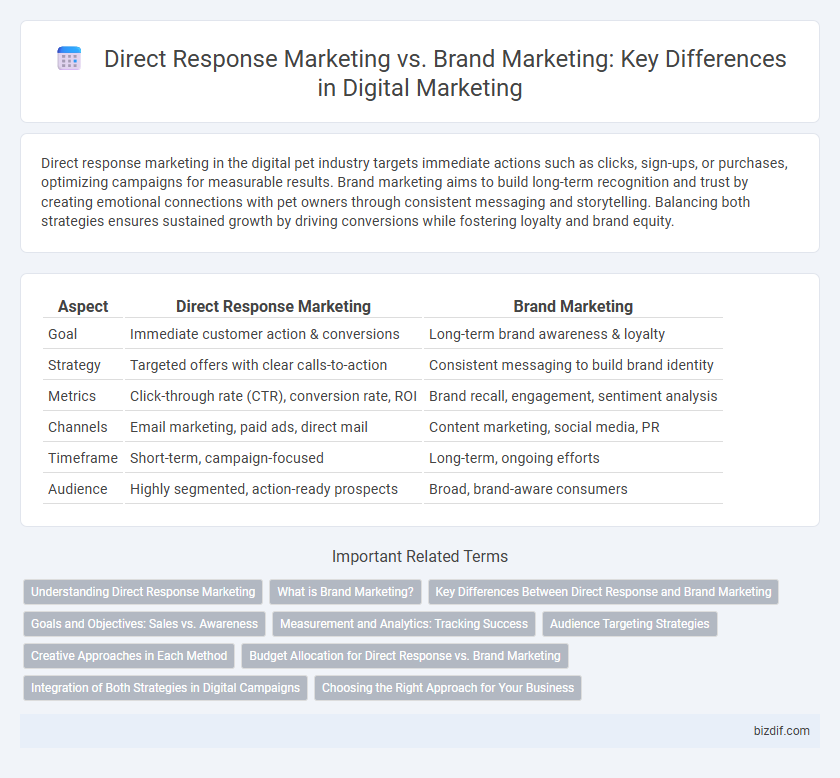 Direct Response Marketing vs. Brand Marketing: Key Differences in Digital Marketing

Direct response marketing in the digital pet industry targets immediate actions such as clicks, sign-ups, or purchases, optimizing campaigns for measurable results. Brand marketing aims to build long-term recognition and trust by creating emotional connections with pet owners through consistent messaging and storytelling. Balancing both strategies ensures sustained growth by driving conversions while fostering loyalty and brand equity.

| Aspect | Direct Response Marketing | Brand Marketing |
|---|---|---|
| Goal | Immediate customer action & conversions | Long-term brand awareness & loyalty |
| Strategy | Targeted offers with clear calls-to-action | Consistent messaging to build brand identity |
| Metrics | Click-through rate (CTR), conversion rate, ROI | Brand recall, engagement, sentiment analysis |
| Channels | Email marketing, paid ads, direct mail | Content marketing, social media, PR |
| Timeframe | Short-term, campaign-focused | Long-term, ongoing efforts |
| Audience | Highly segmented, action-ready prospects | Broad, brand-aware consumers |

Important Related Terms

Understanding Direct Response Marketing
What is Brand Marketing?
Key Differences Between Direct Response and Brand Marketing
Goals and Objectives: Sales vs. Awareness
Measurement and Analytics: Tracking Success
Audience Targeting Strategies
Creative Approaches in Each Method
Budget Allocation for Direct Response vs. Brand Marketing
Integration of Both Strategies in Digital Campaigns
Choosing the Right Approach for Your Business

bizdif.com