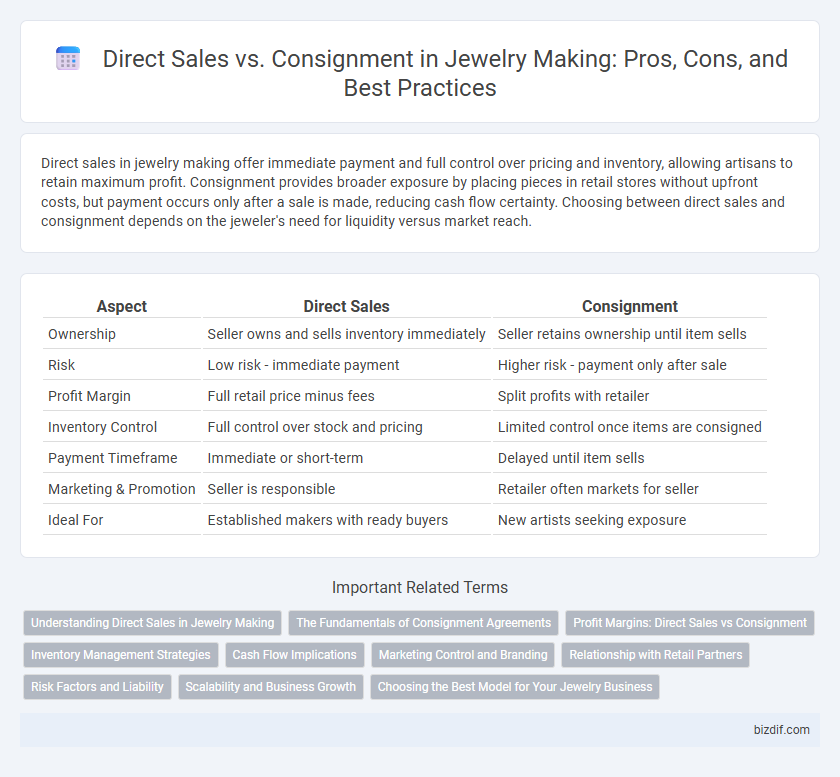 Direct Sales vs. Consignment in Jewelry Making: Pros, Cons, and Best Practices

Direct sales in jewelry making offer immediate payment and full control over pricing and inventory, allowing artisans to retain maximum profit. Consignment provides broader exposure by placing pieces in retail stores without upfront costs, but payment occurs only after a sale is made, reducing cash flow certainty. Choosing between direct sales and consignment depends on the jeweler's need for liquidity versus market reach.

| Aspect | Direct Sales | Consignment |
|---|---|---|
| Ownership | Seller owns and sells inventory immediately | Seller retains ownership until item sells |
| Risk | Low risk - immediate payment | Higher risk - payment only after sale |
| Profit Margin | Full retail price minus fees | Split profits with retailer |
| Inventory Control | Full control over stock and pricing | Limited control once items are consigned |
| Payment Timeframe | Immediate or short-term | Delayed until item sells |
| Marketing & Promotion | Seller is responsible | Retailer often markets for seller |
| Ideal For | Established makers with ready buyers | New artists seeking exposure |

Important Related Terms

Understanding Direct Sales in Jewelry Making
The Fundamentals of Consignment Agreements
Profit Margins: Direct Sales vs Consignment
Inventory Management Strategies
Cash Flow Implications
Marketing Control and Branding
Relationship with Retail Partners
Risk Factors and Liability
Scalability and Business Growth
Choosing the Best Model for Your Jewelry Business

bizdif.com