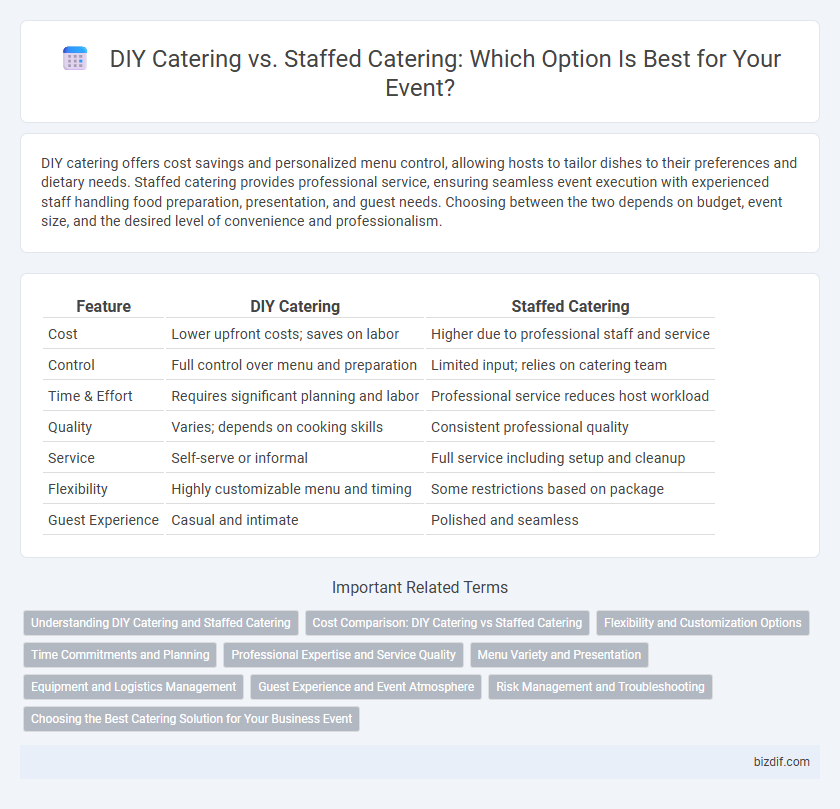 DIY Catering vs. Staffed Catering: Which Option Is Best for Your Event?

DIY catering offers cost savings and personalized menu control, allowing hosts to tailor dishes to their preferences and dietary needs. Staffed catering provides professional service, ensuring seamless event execution with experienced staff handling food preparation, presentation, and guest needs. Choosing between the two depends on budget, event size, and the desired level of convenience and professionalism.

| Feature | DIY Catering | Staffed Catering |
|---|---|---|
| Cost | Lower upfront costs; saves on labor | Higher due to professional staff and service |
| Control | Full control over menu and preparation | Limited input; relies on catering team |
| Time & Effort | Requires significant planning and labor | Professional service reduces host workload |
| Quality | Varies; depends on cooking skills | Consistent professional quality |
| Service | Self-serve or informal | Full service including setup and cleanup |
| Flexibility | Highly customizable menu and timing | Some restrictions based on package |
| Guest Experience | Casual and intimate | Polished and seamless |

Important Related Terms

Understanding DIY Catering and Staffed Catering
Cost Comparison: DIY Catering vs Staffed Catering
Flexibility and Customization Options
Time Commitments and Planning
Professional Expertise and Service Quality
Menu Variety and Presentation
Equipment and Logistics Management
Guest Experience and Event Atmosphere
Risk Management and Troubleshooting
Choosing the Best Catering Solution for Your Business Event

bizdif.com