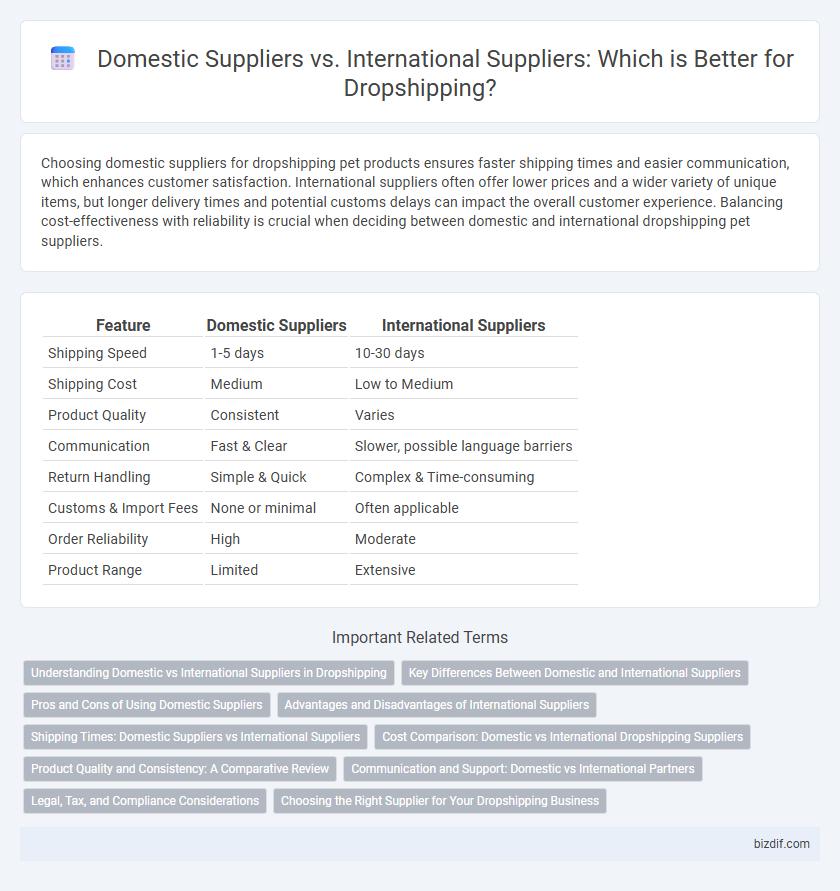 Domestic Suppliers vs. International Suppliers: Which is Better for Dropshipping?

Choosing domestic suppliers for dropshipping pet products ensures faster shipping times and easier communication, which enhances customer satisfaction. International suppliers often offer lower prices and a wider variety of unique items, but longer delivery times and potential customs delays can impact the overall customer experience. Balancing cost-effectiveness with reliability is crucial when deciding between domestic and international dropshipping pet suppliers.

| Feature | Domestic Suppliers | International Suppliers |
|---|---|---|
| Shipping Speed | 1-5 days | 10-30 days |
| Shipping Cost | Medium | Low to Medium |
| Product Quality | Consistent | Varies |
| Communication | Fast & Clear | Slower, possible language barriers |
| Return Handling | Simple & Quick | Complex & Time-consuming |
| Customs & Import Fees | None or minimal | Often applicable |
| Order Reliability | High | Moderate |
| Product Range | Limited | Extensive |

Important Related Terms

Understanding Domestic vs International Suppliers in Dropshipping
Key Differences Between Domestic and International Suppliers
Pros and Cons of Using Domestic Suppliers
Advantages and Disadvantages of International Suppliers
Shipping Times: Domestic Suppliers vs International Suppliers
Cost Comparison: Domestic vs International Dropshipping Suppliers
Product Quality and Consistency: A Comparative Review
Communication and Support: Domestic vs International Partners
Legal, Tax, and Compliance Considerations
Choosing the Right Supplier for Your Dropshipping Business

bizdif.com