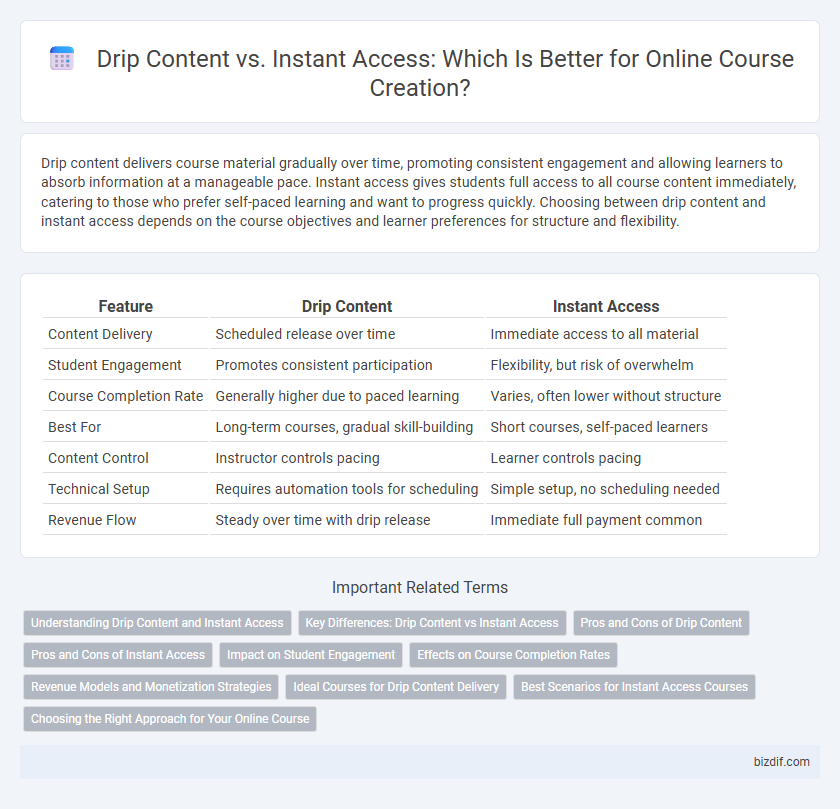 Drip Content vs. Instant Access: Which Is Better for Online Course Creation?

Drip content delivers course material gradually over time, promoting consistent engagement and allowing learners to absorb information at a manageable pace. Instant access gives students full access to all course content immediately, catering to those who prefer self-paced learning and want to progress quickly. Choosing between drip content and instant access depends on the course objectives and learner preferences for structure and flexibility.

| Feature | Drip Content | Instant Access |
|---|---|---|
| Content Delivery | Scheduled release over time | Immediate access to all material |
| Student Engagement | Promotes consistent participation | Flexibility, but risk of overwhelm |
| Course Completion Rate | Generally higher due to paced learning | Varies, often lower without structure |
| Best For | Long-term courses, gradual skill-building | Short courses, self-paced learners |
| Content Control | Instructor controls pacing | Learner controls pacing |
| Technical Setup | Requires automation tools for scheduling | Simple setup, no scheduling needed |
| Revenue Flow | Steady over time with drip release | Immediate full payment common |

Important Related Terms

Understanding Drip Content and Instant Access
Key Differences: Drip Content vs Instant Access
Pros and Cons of Drip Content
Pros and Cons of Instant Access
Impact on Student Engagement
Effects on Course Completion Rates
Revenue Models and Monetization Strategies
Ideal Courses for Drip Content Delivery
Best Scenarios for Instant Access Courses
Choosing the Right Approach for Your Online Course

bizdif.com