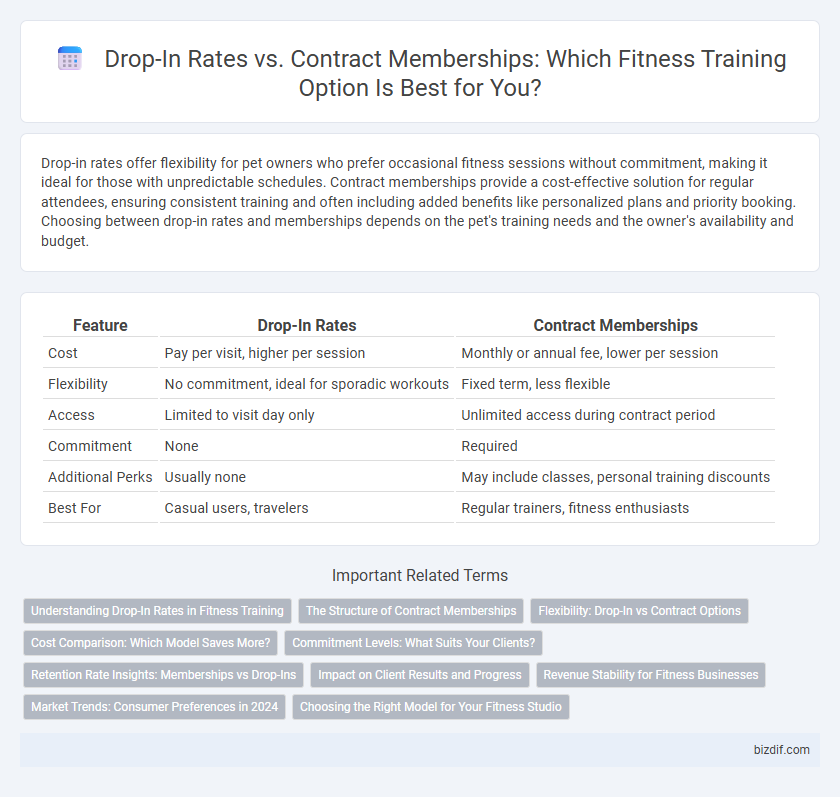 Drop-In Rates vs. Contract Memberships: Which Fitness Training Option Is Best for You?

Drop-in rates offer flexibility for pet owners who prefer occasional fitness sessions without commitment, making it ideal for those with unpredictable schedules. Contract memberships provide a cost-effective solution for regular attendees, ensuring consistent training and often including added benefits like personalized plans and priority booking. Choosing between drop-in rates and memberships depends on the pet's training needs and the owner's availability and budget.

| Feature | Drop-In Rates | Contract Memberships |
|---|---|---|
| Cost | Pay per visit, higher per session | Monthly or annual fee, lower per session |
| Flexibility | No commitment, ideal for sporadic workouts | Fixed term, less flexible |
| Access | Limited to visit day only | Unlimited access during contract period |
| Commitment | None | Required |
| Additional Perks | Usually none | May include classes, personal training discounts |
| Best For | Casual users, travelers | Regular trainers, fitness enthusiasts |

Important Related Terms

Understanding Drop-In Rates in Fitness Training

The Structure of Contract Memberships

Flexibility: Drop-In vs Contract Options

Cost Comparison: Which Model Saves More?

Commitment Levels: What Suits Your Clients?

Retention Rate Insights: Memberships vs Drop-Ins

Impact on Client Results and Progress

Revenue Stability for Fitness Businesses

Market Trends: Consumer Preferences in 2024

Choosing the Right Model for Your Fitness Studio

bizdif.com