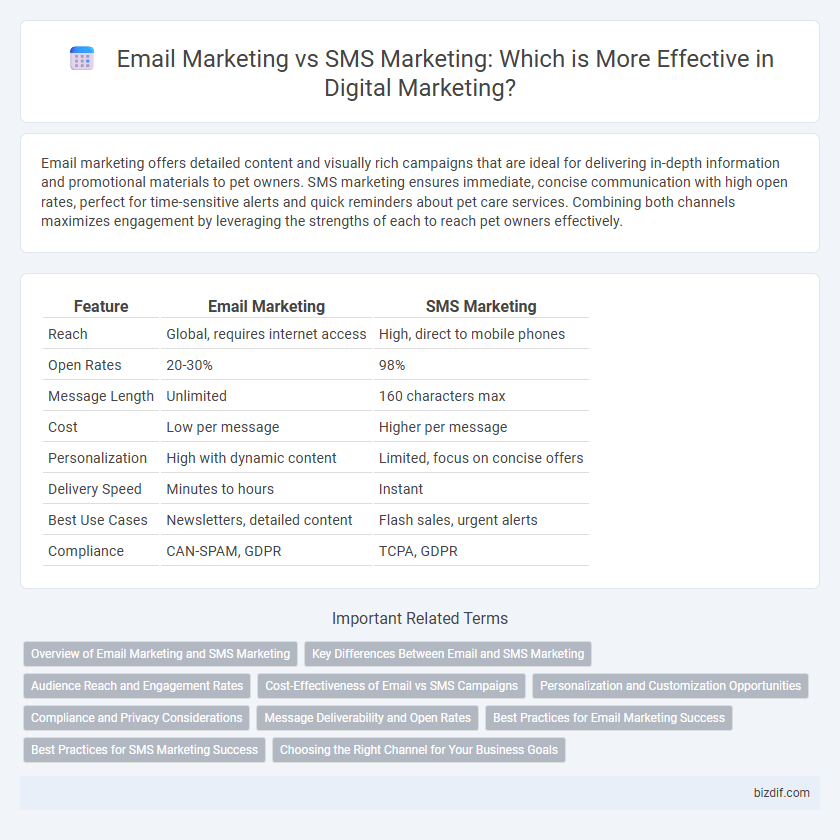 Email Marketing vs SMS Marketing: Which is More Effective in Digital Marketing?

Email marketing offers detailed content and visually rich campaigns that are ideal for delivering in-depth information and promotional materials to pet owners. SMS marketing ensures immediate, concise communication with high open rates, perfect for time-sensitive alerts and quick reminders about pet care services. Combining both channels maximizes engagement by leveraging the strengths of each to reach pet owners effectively.

| Feature | Email Marketing | SMS Marketing |
|---|---|---|
| Reach | Global, requires internet access | High, direct to mobile phones |
| Open Rates | 20-30% | 98% |
| Message Length | Unlimited | 160 characters max |
| Cost | Low per message | Higher per message |
| Personalization | High with dynamic content | Limited, focus on concise offers |
| Delivery Speed | Minutes to hours | Instant |
| Best Use Cases | Newsletters, detailed content | Flash sales, urgent alerts |
| Compliance | CAN-SPAM, GDPR | TCPA, GDPR |

Important Related Terms

Overview of Email Marketing and SMS Marketing
Key Differences Between Email and SMS Marketing
Audience Reach and Engagement Rates
Cost-Effectiveness of Email vs SMS Campaigns
Personalization and Customization Opportunities
Compliance and Privacy Considerations
Message Deliverability and Open Rates
Best Practices for Email Marketing Success
Best Practices for SMS Marketing Success
Choosing the Right Channel for Your Business Goals

bizdif.com