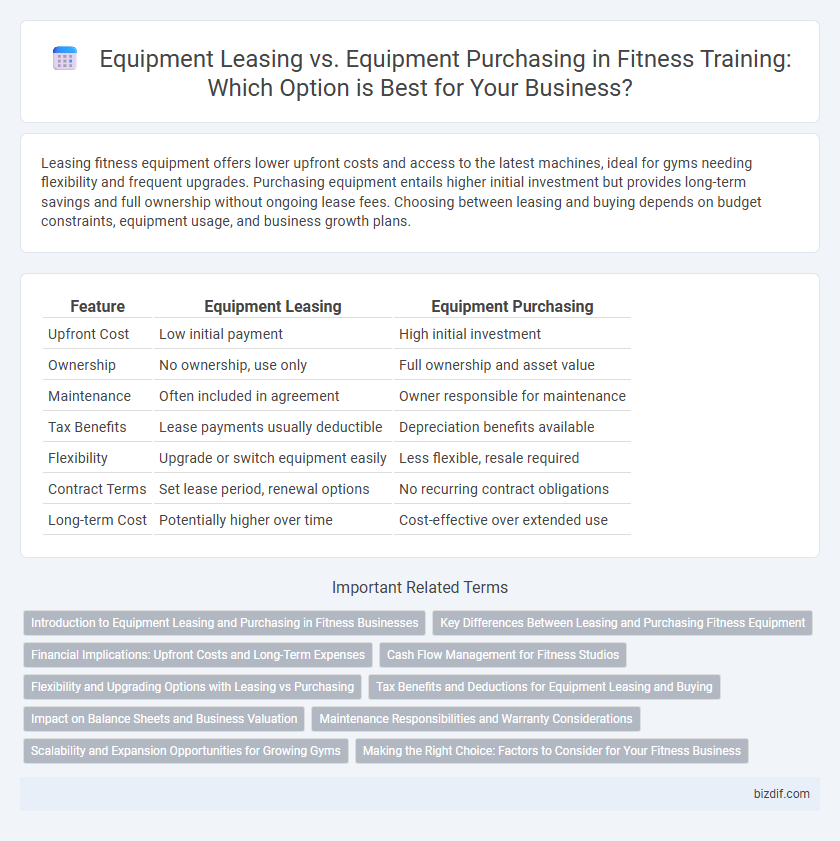 Equipment Leasing vs. Equipment Purchasing in Fitness Training: Which Option is Best for Your Business?

Leasing fitness equipment offers lower upfront costs and access to the latest machines, ideal for gyms needing flexibility and frequent upgrades. Purchasing equipment entails higher initial investment but provides long-term savings and full ownership without ongoing lease fees. Choosing between leasing and buying depends on budget constraints, equipment usage, and business growth plans.

| Feature | Equipment Leasing | Equipment Purchasing |
|---|---|---|
| Upfront Cost | Low initial payment | High initial investment |
| Ownership | No ownership, use only | Full ownership and asset value |
| Maintenance | Often included in agreement | Owner responsible for maintenance |
| Tax Benefits | Lease payments usually deductible | Depreciation benefits available |
| Flexibility | Upgrade or switch equipment easily | Less flexible, resale required |
| Contract Terms | Set lease period, renewal options | No recurring contract obligations |
| Long-term Cost | Potentially higher over time | Cost-effective over extended use |

Important Related Terms

Introduction to Equipment Leasing and Purchasing in Fitness Businesses
Key Differences Between Leasing and Purchasing Fitness Equipment
Financial Implications: Upfront Costs and Long-Term Expenses
Cash Flow Management for Fitness Studios
Flexibility and Upgrading Options with Leasing vs Purchasing
Tax Benefits and Deductions for Equipment Leasing and Buying
Impact on Balance Sheets and Business Valuation
Maintenance Responsibilities and Warranty Considerations
Scalability and Expansion Opportunities for Growing Gyms
Making the Right Choice: Factors to Consider for Your Fitness Business

bizdif.com