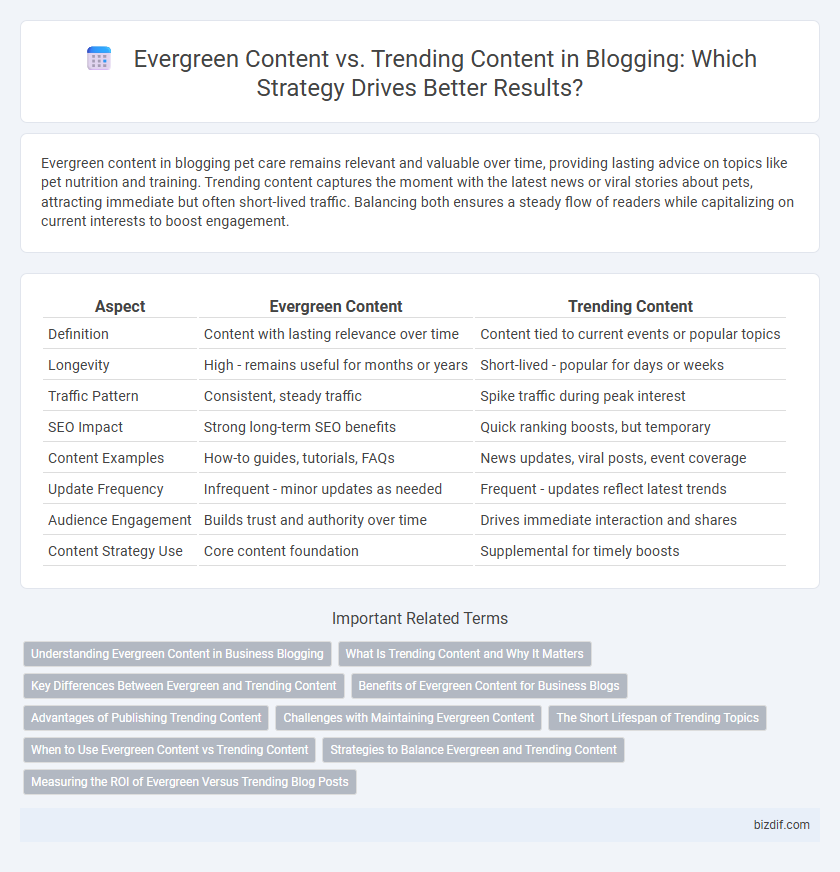 Evergreen Content vs. Trending Content in Blogging: Which Strategy Drives Better Results?

Evergreen content in blogging pet care remains relevant and valuable over time, providing lasting advice on topics like pet nutrition and training. Trending content captures the moment with the latest news or viral stories about pets, attracting immediate but often short-lived traffic. Balancing both ensures a steady flow of readers while capitalizing on current interests to boost engagement.

| Aspect | Evergreen Content | Trending Content |
|---|---|---|
| Definition | Content with lasting relevance over time | Content tied to current events or popular topics |
| Longevity | High - remains useful for months or years | Short-lived - popular for days or weeks |
| Traffic Pattern | Consistent, steady traffic | Spike traffic during peak interest |
| SEO Impact | Strong long-term SEO benefits | Quick ranking boosts, but temporary |
| Content Examples | How-to guides, tutorials, FAQs | News updates, viral posts, event coverage |
| Update Frequency | Infrequent - minor updates as needed | Frequent - updates reflect latest trends |
| Audience Engagement | Builds trust and authority over time | Drives immediate interaction and shares |
| Content Strategy Use | Core content foundation | Supplemental for timely boosts |

Important Related Terms

Understanding Evergreen Content in Business Blogging
What Is Trending Content and Why It Matters
Key Differences Between Evergreen and Trending Content
Benefits of Evergreen Content for Business Blogs
Advantages of Publishing Trending Content
Challenges with Maintaining Evergreen Content
The Short Lifespan of Trending Topics
When to Use Evergreen Content vs Trending Content
Strategies to Balance Evergreen and Trending Content
Measuring the ROI of Evergreen Versus Trending Blog Posts

bizdif.com